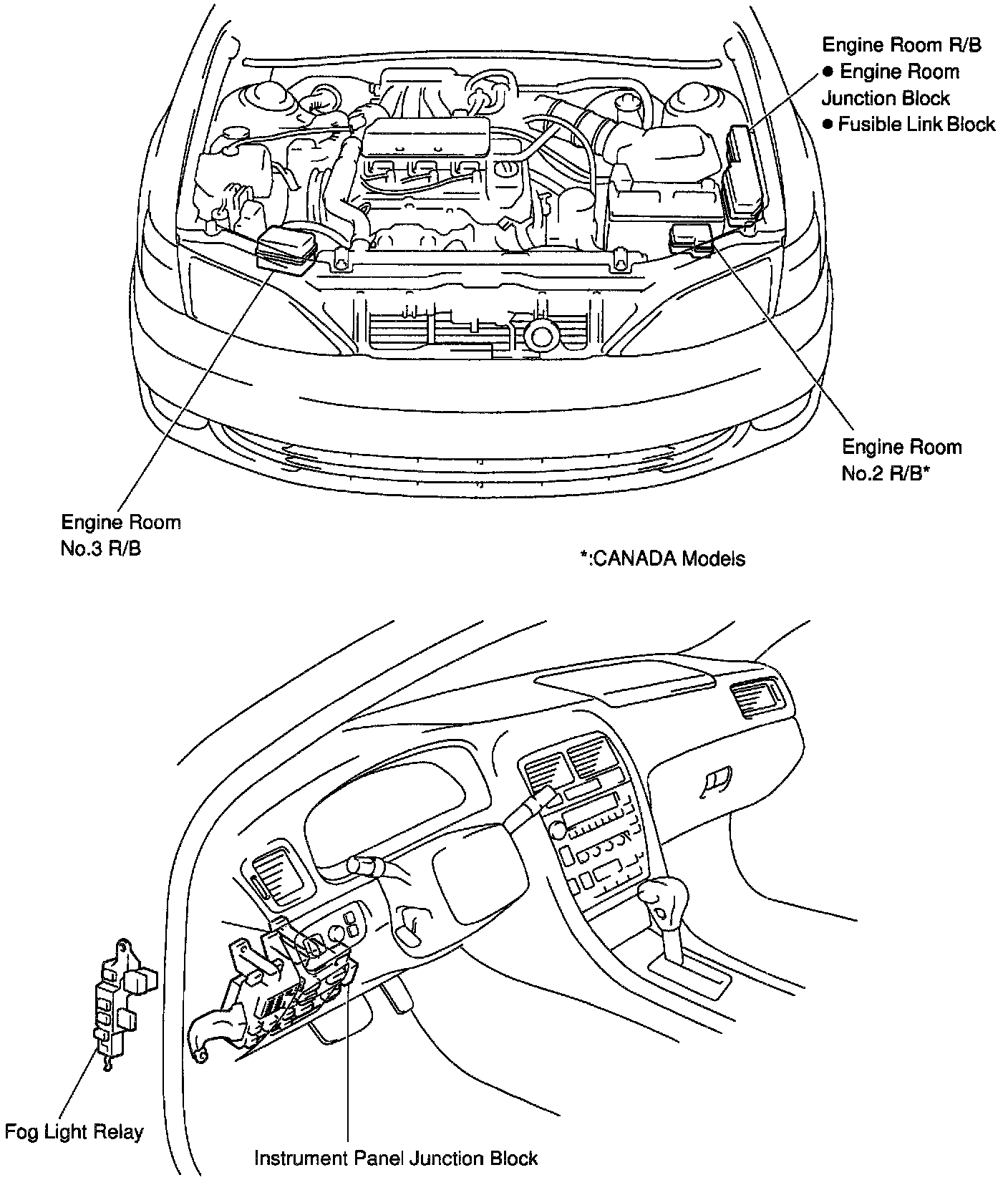 Engine Room R/B
● Engine Room Junction Block
● Fusible Link Block

Engine Room No.2 R/B*

Engine Room No.3 R/B

*:CANADA Models

Fog Light Relay

Instrument Panel Junction Block