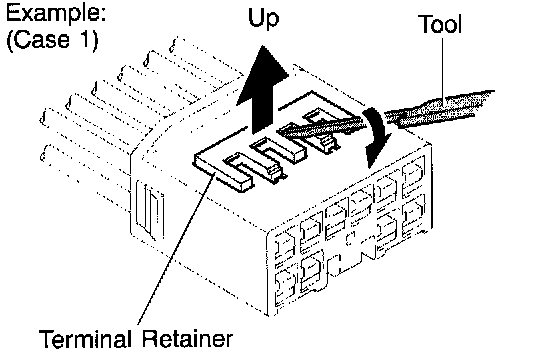 Example:
(Case 1)

Up

Tool

Terminal Retainer