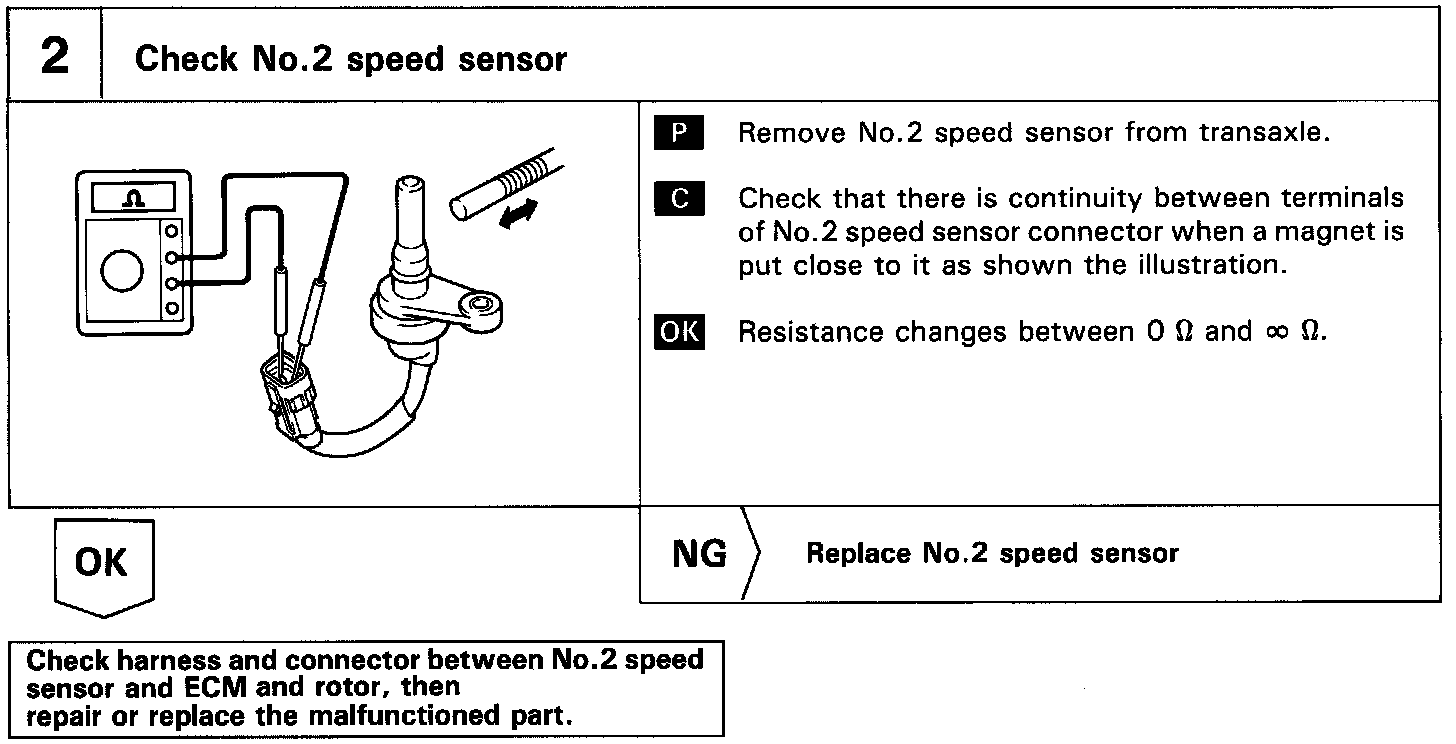 2 Check No.2 speed sensor

Ω

P Remove No.2 speed sensor from transaxle.

C Check that there is continuity between terminals of No.2 speed sensor connector when a magnet is put close to it as shown the illustration.

OK Resistance changes between 0 Ω and ∞ Ω.

OK

NG Replace No.2 speed sensor

Check harness and connector between No.2 speed sensor and ECM and rotor, then repair or replace the malfunctioned part.