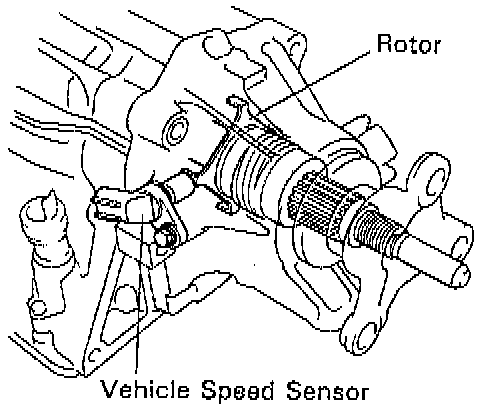 Rotor

Vehicle Speed Sensor