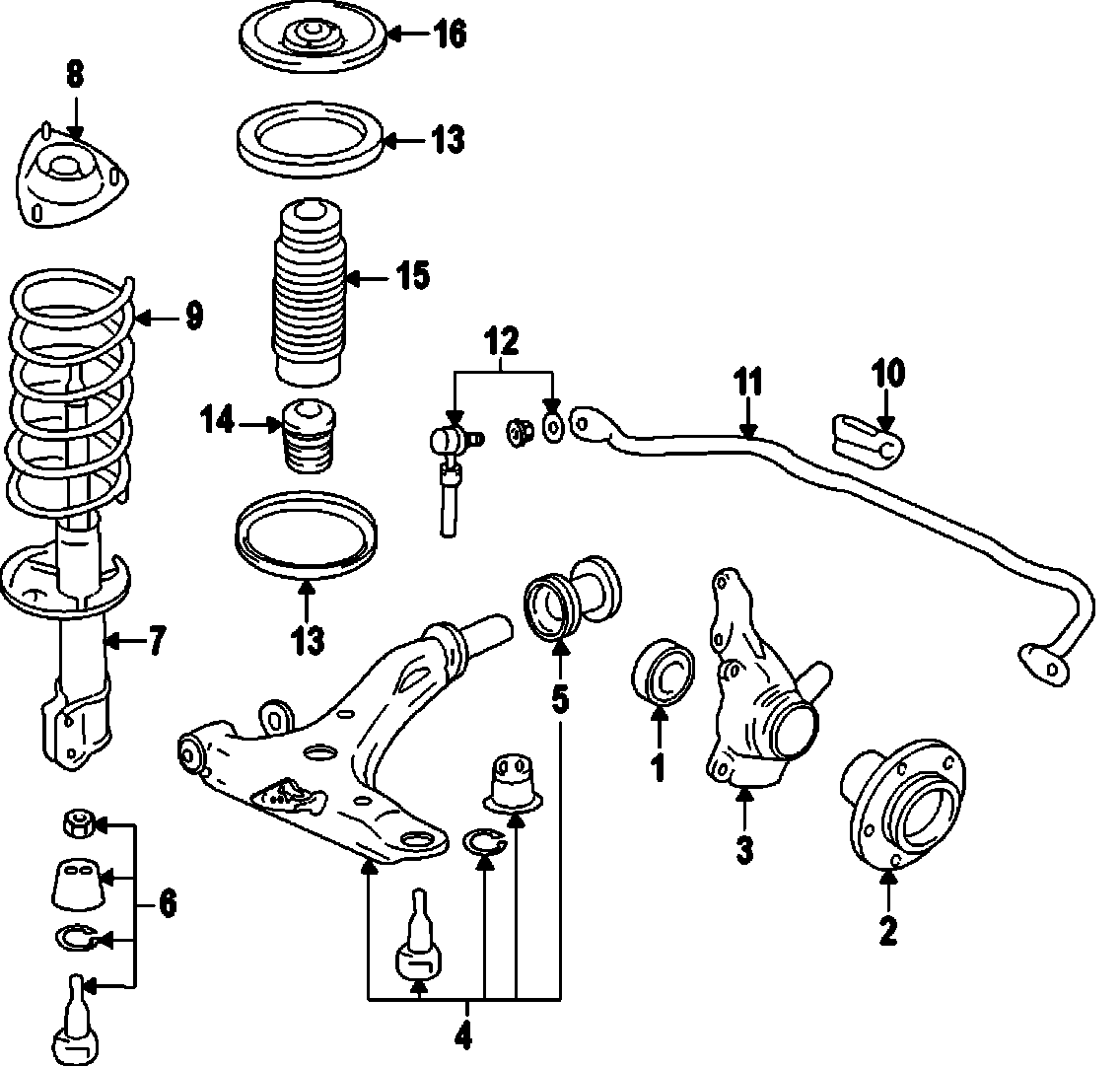 16
8
13
15
9
12
11
10
14
13
7
5
1
3
2
6
4