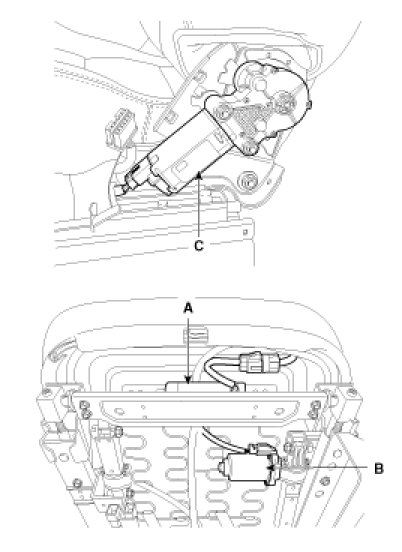 C

A

B