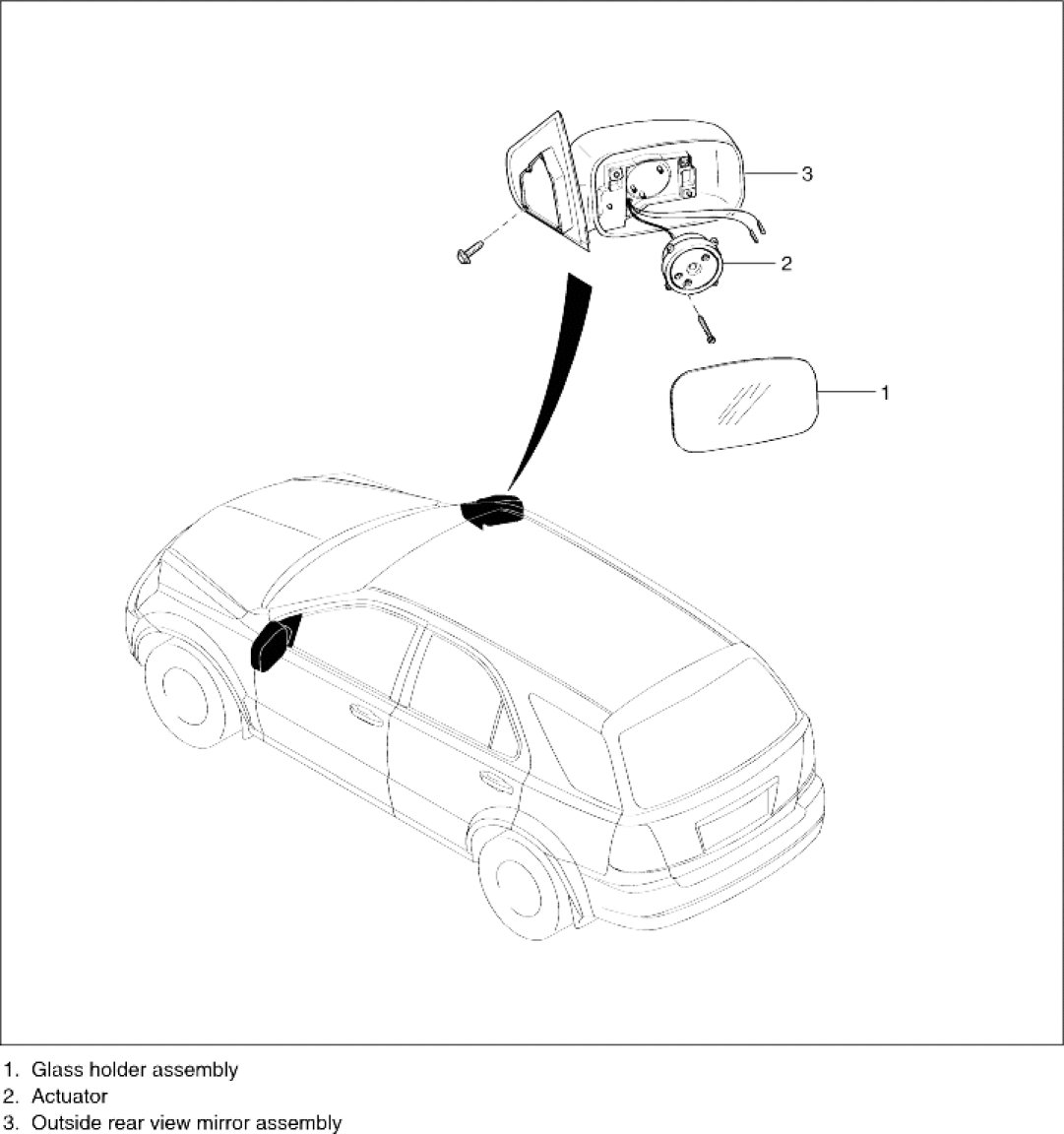 3

2

1

1. Glass holder assembly
2. Actuator
3. Outside rear view mirror assembly