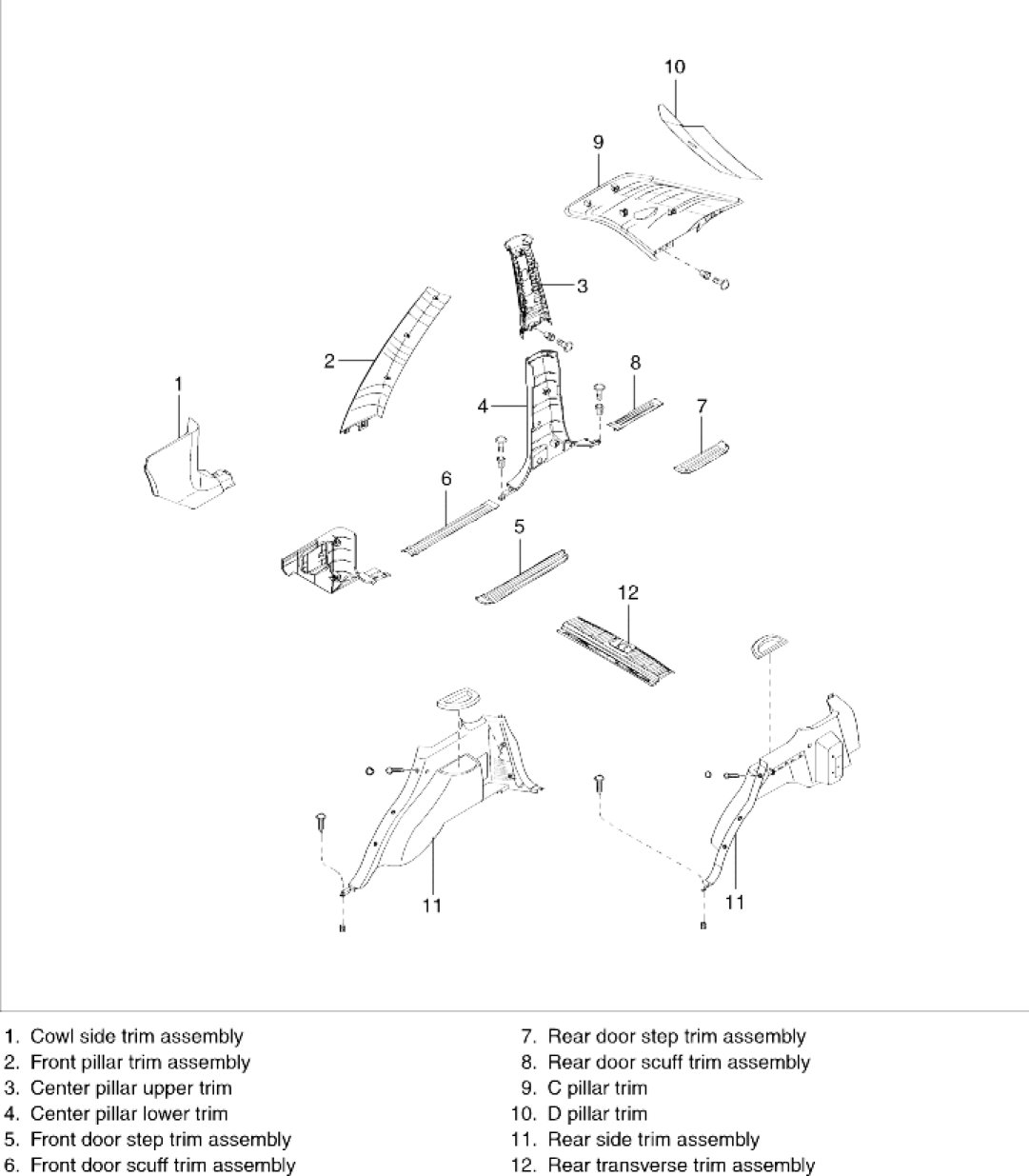 10
9
3
2
8
1
4
7
6
5
12
11
11

1. Cowl side trim assembly
2. Front pillar trim assembly
3. Center pillar upper trim
4. Center pillar lower trim
5. Front door step trim assembly
6. Front door scuff trim assembly

7. Rear door step trim assembly
8. Rear door scuff trim assembly
9. C pillar trim
10. D pillar trim
11. Rear side trim assembly
12. Rear transverse trim assembly