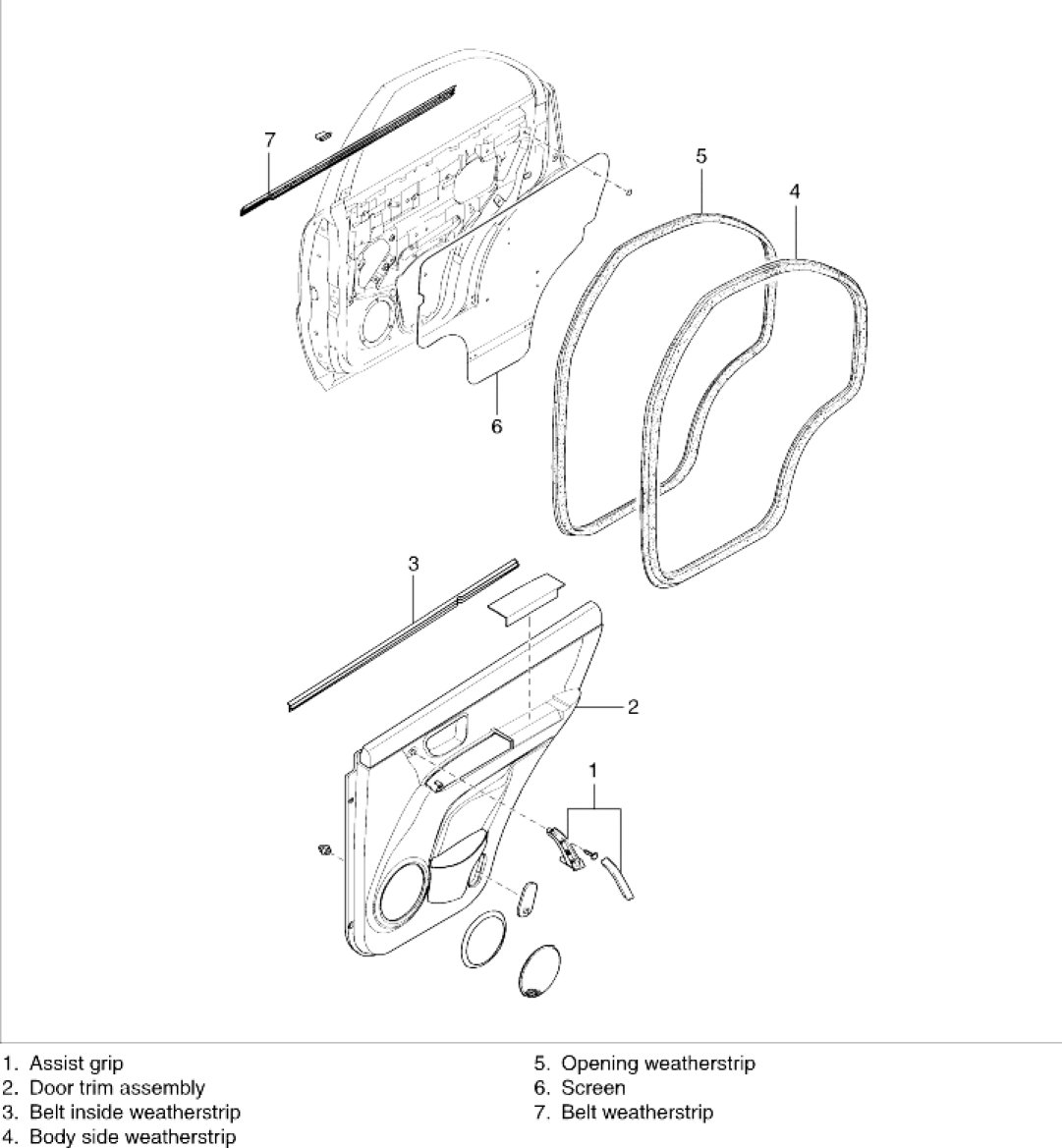 7

5

4

6

3

2

1

1. Assist grip
2. Door trim assembly
3. Belt inside weatherstrip
4. Body side weatherstrip

5. Opening weatherstrip
6. Screen
7. Belt weatherstrip