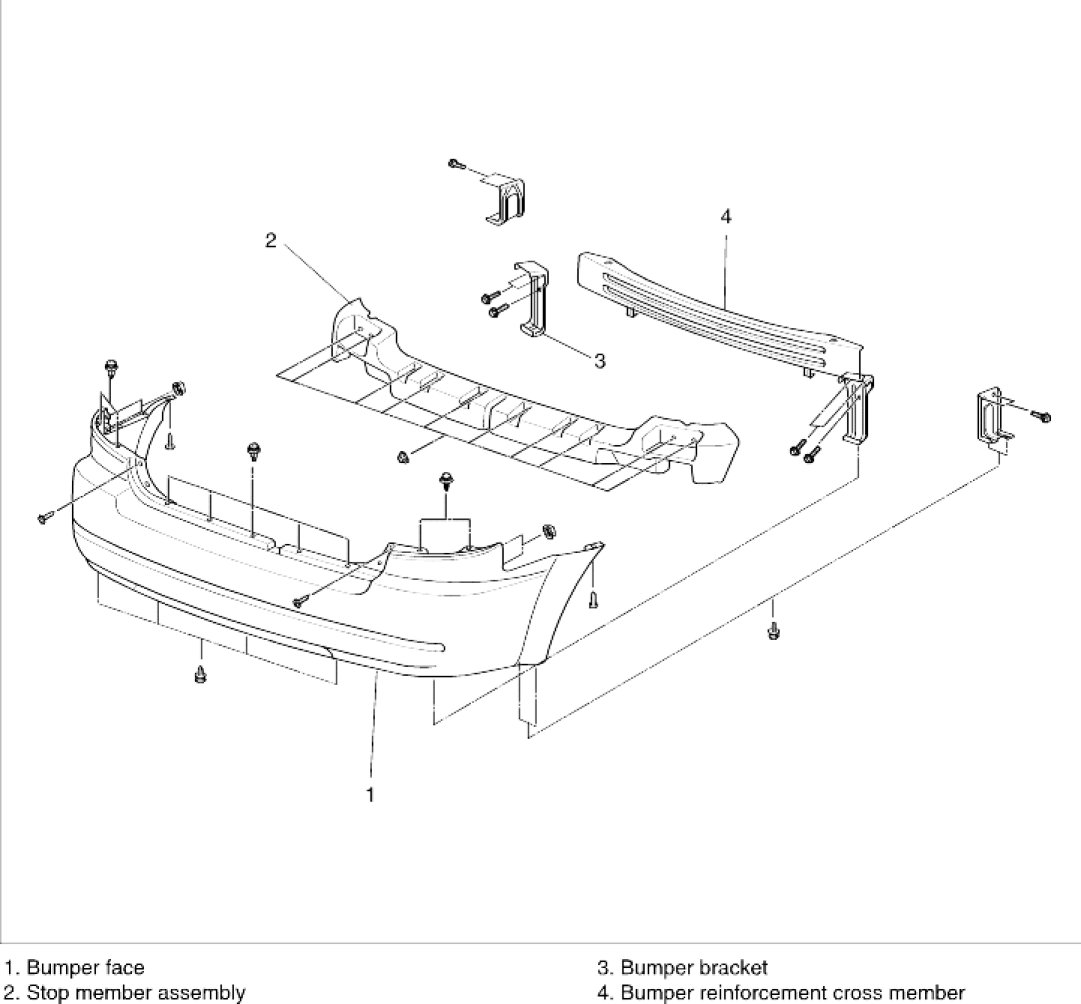 4

2

3

1

1. Bumper face
2. Stop member assembly

3. Bumper bracket
4. Bumper reinforcement cross member