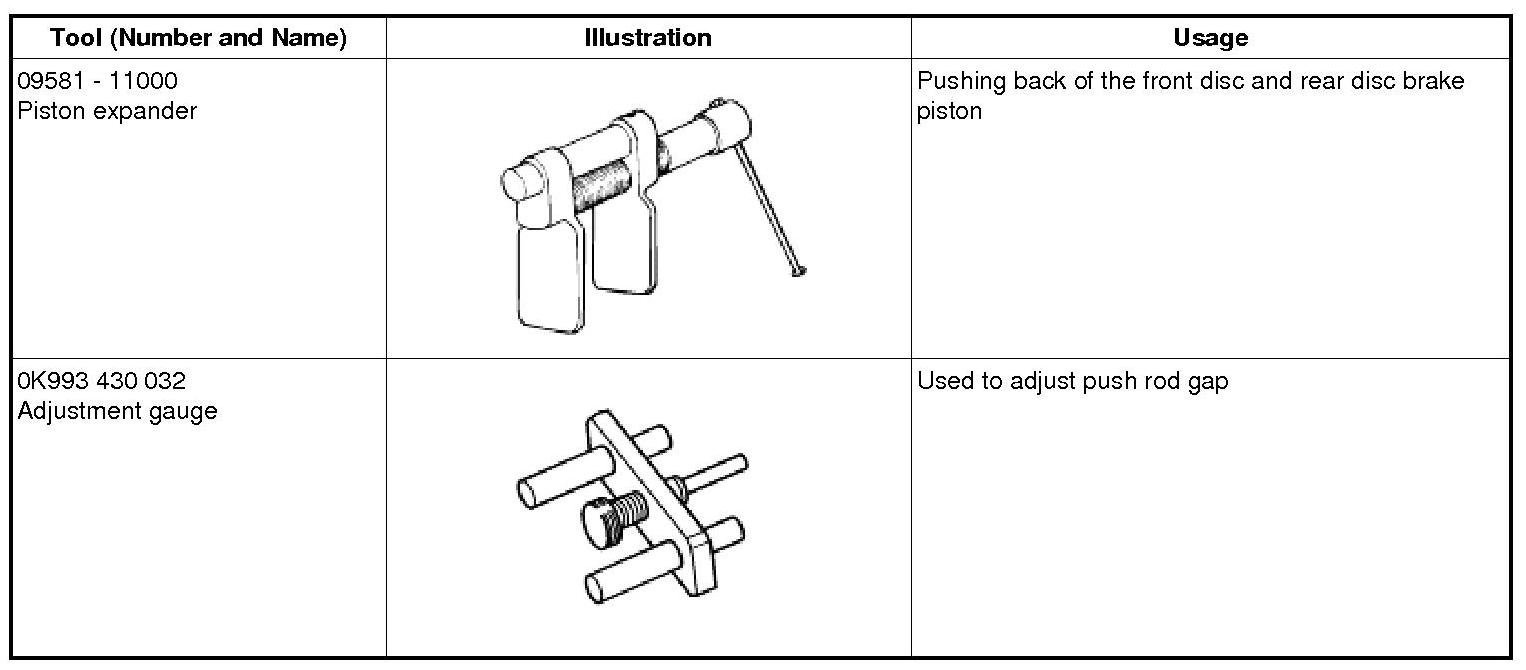 | Tool (Number and Name) | Illustration | Usage |
|---|---|---|
| 09581 - 11000 Piston expander | | Pushing back of the front disc and rear disc brake piston |
| 0K993 430 032 Adjustment gauge | | Used to adjust push rod gap |