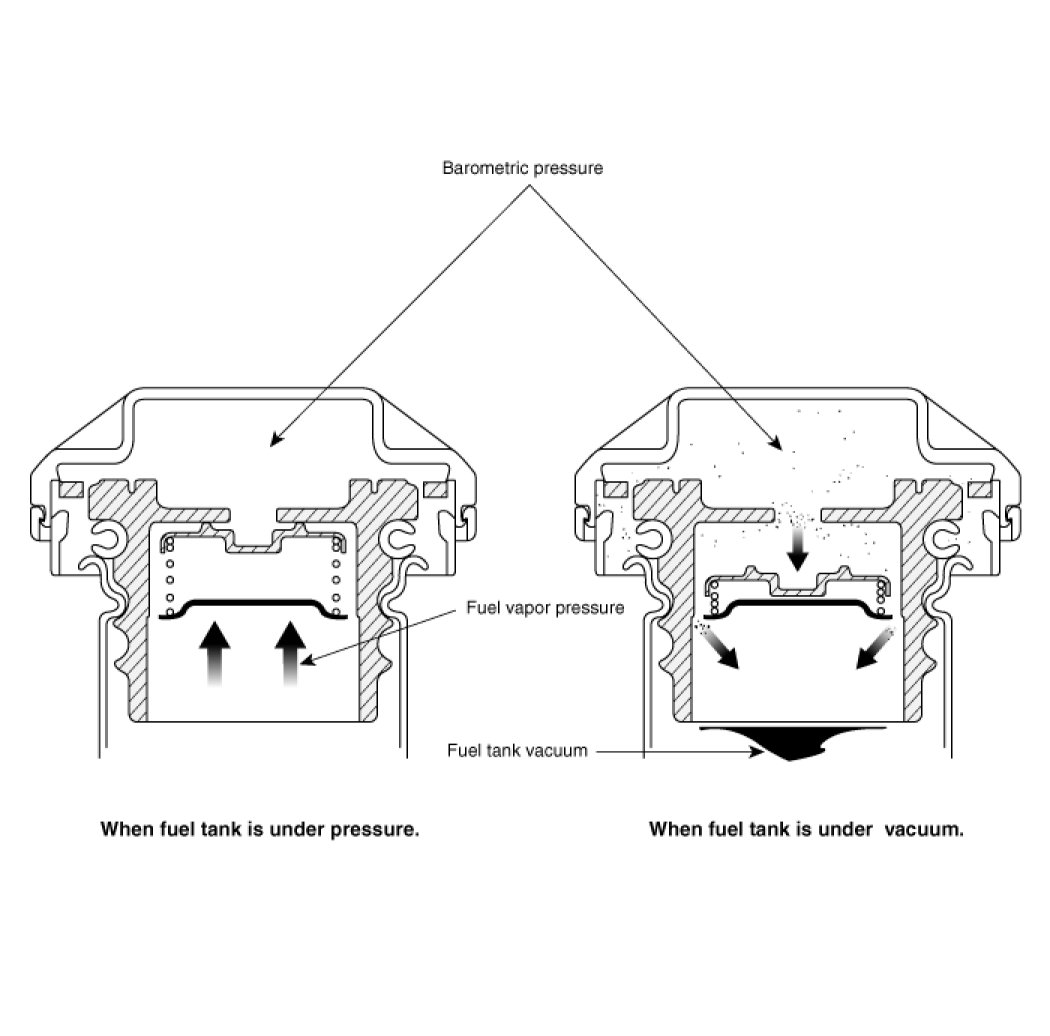 Barometric pressure

Fuel vapor pressure

Fuel tank vacuum

When fuel tank is under pressure.

When fuel tank is under vacuum.