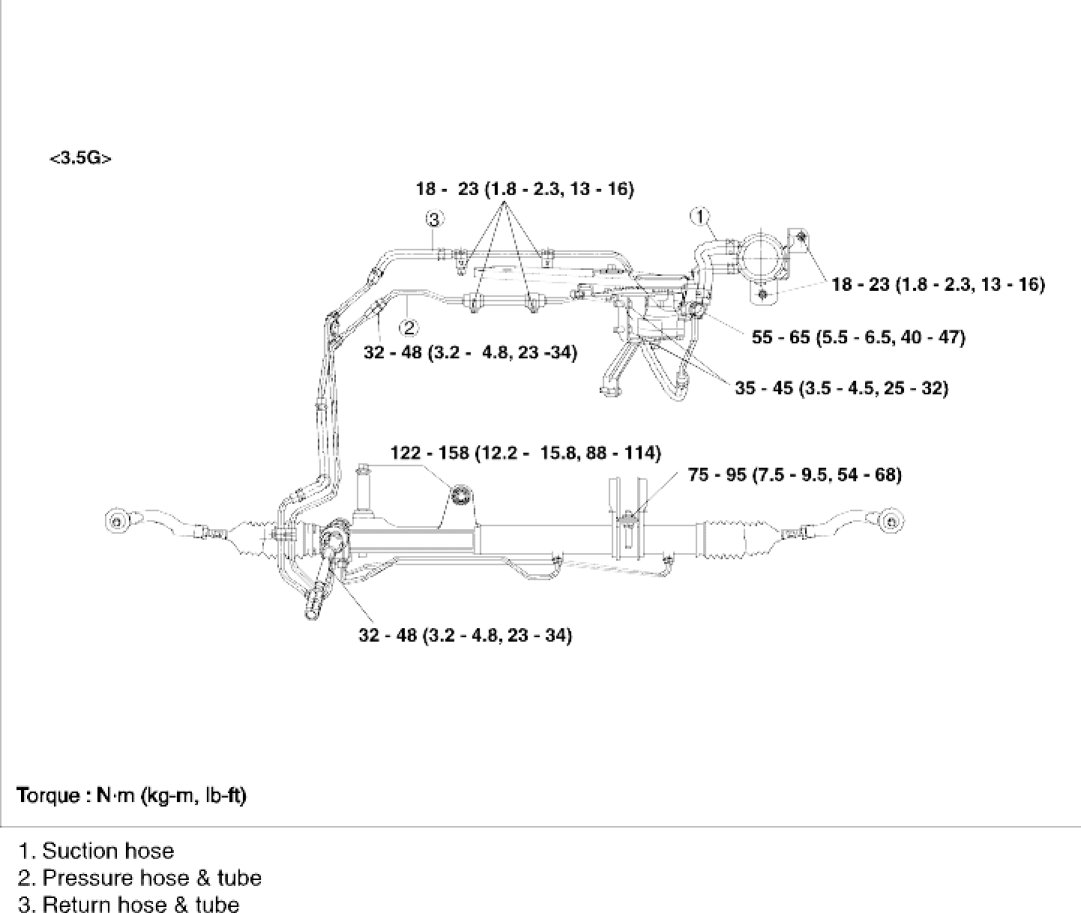 <3.5G>

18 - 23 (1.8 - 2.3, 13 - 16)

3

1

18 - 23 (1.8 - 2.3, 13 - 16)

2

32 - 48 (3.2 - 4.8, 23 -34)

55 - 65 (5.5 - 6.5, 40 - 47)

35 - 45 (3.5 - 4.5, 25 - 32)

122 - 158 (12.2 - 15.8, 88 - 114)

75 - 95 (7.5 - 9.5, 54 - 68)

32 - 48 (3.2 - 4.8, 23 - 34)

Torque : N·m (kg-m, lb-ft)

1. Suction hose
2. Pressure hose & tube
3. Return hose & tube