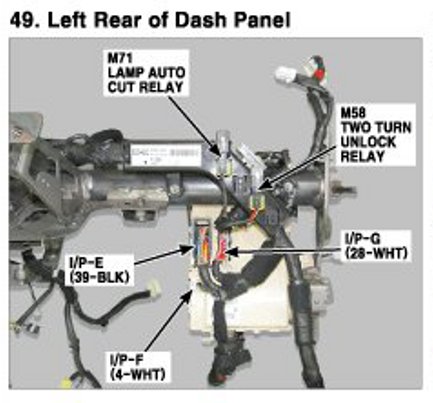 49. Left Rear of Dash Panel

M71
LAMP AUTO
CUT RELAY

M58
TWO TURN
UNLOCK
RELAY

I/P-G
(28-WHT)

I/P-E
(39-BLK)

I/P-F
(4-WHT)