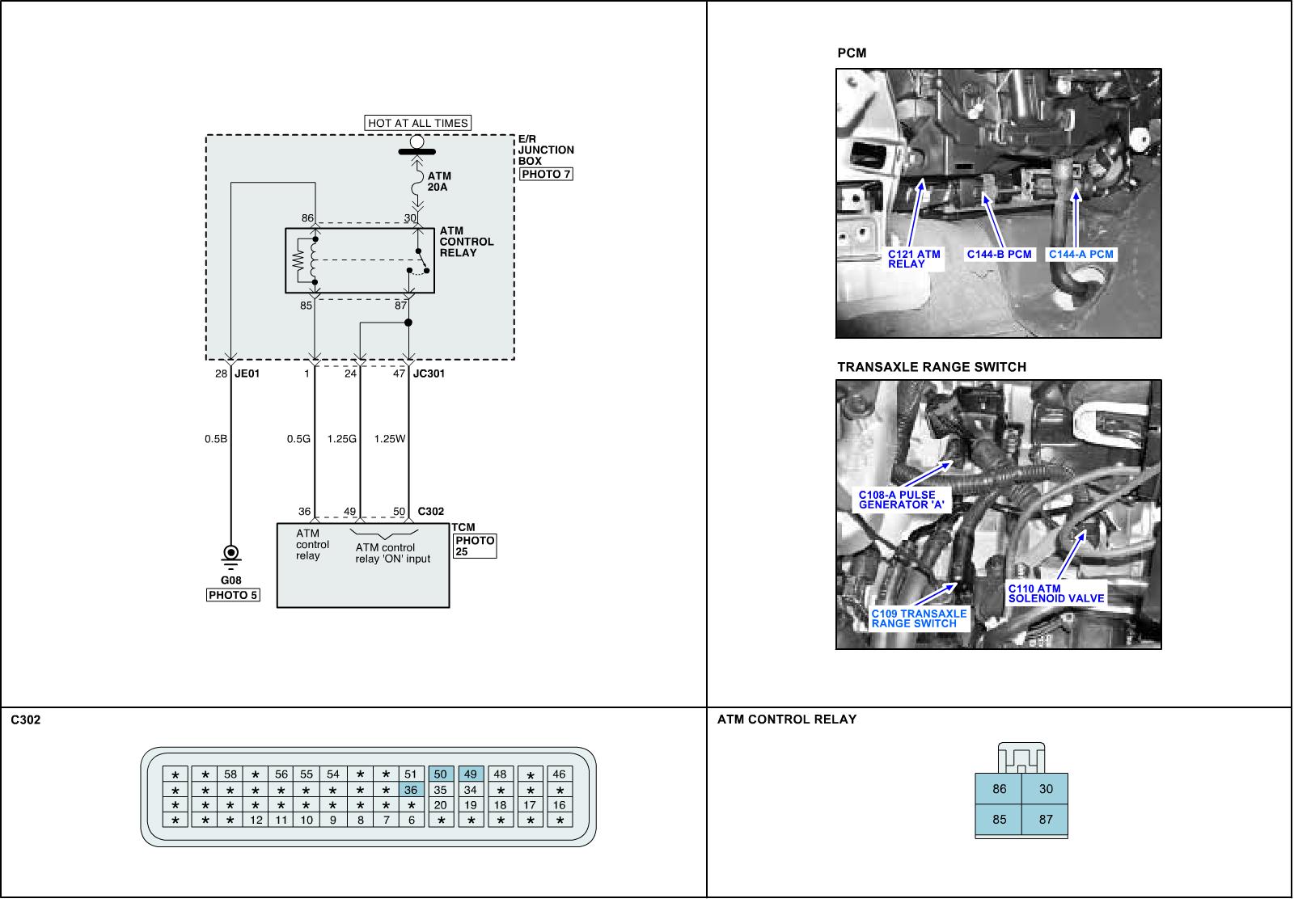 HOT AT ALL TIMES

E/R JUNCTION BOX
PHOTO 7

ATM 20A

86 30

ATM CONTROL RELAY

85 87

28 JE01
1 24 47 JC301

0.5B
0.5G 1.25G 1.25W

36 49 50 C302

TCM
PHOTO 25

ATM control relay
ATM control relay 'ON' input

G08
PHOTO 5

PCM

C121 ATM RELAY
C144-B PCM
C144-A PCM

TRANSAXLE RANGE SWITCH

C108-A PULSE GENERATOR 'A'
C110 ATM SOLENOID VALVE
C109 TRANSAXLE RANGE SWITCH

C302

| * | * | 58 | * | 56 | 55 | 54 | * | * | 51 | 50 | 49 | 48 | * | 46 |
|---|---|---|---|---|---|---|---|---|---|---|---|---|---|---|
| * | * | * | * | * | * | * | * | * | 36 | 35 | 34 | * | * | * |
| * | * | * | * | * | * | * | * | * | * | 20 | 19 | 18 | 17 | 16 |
| * | * | * | 12 | 11 | 10 | 9 | 8 | 7 | 6 | * | * | * | * | * |

ATM CONTROL RELAY

| 86 | 30 |
|---|---|
| 85 | 87 |