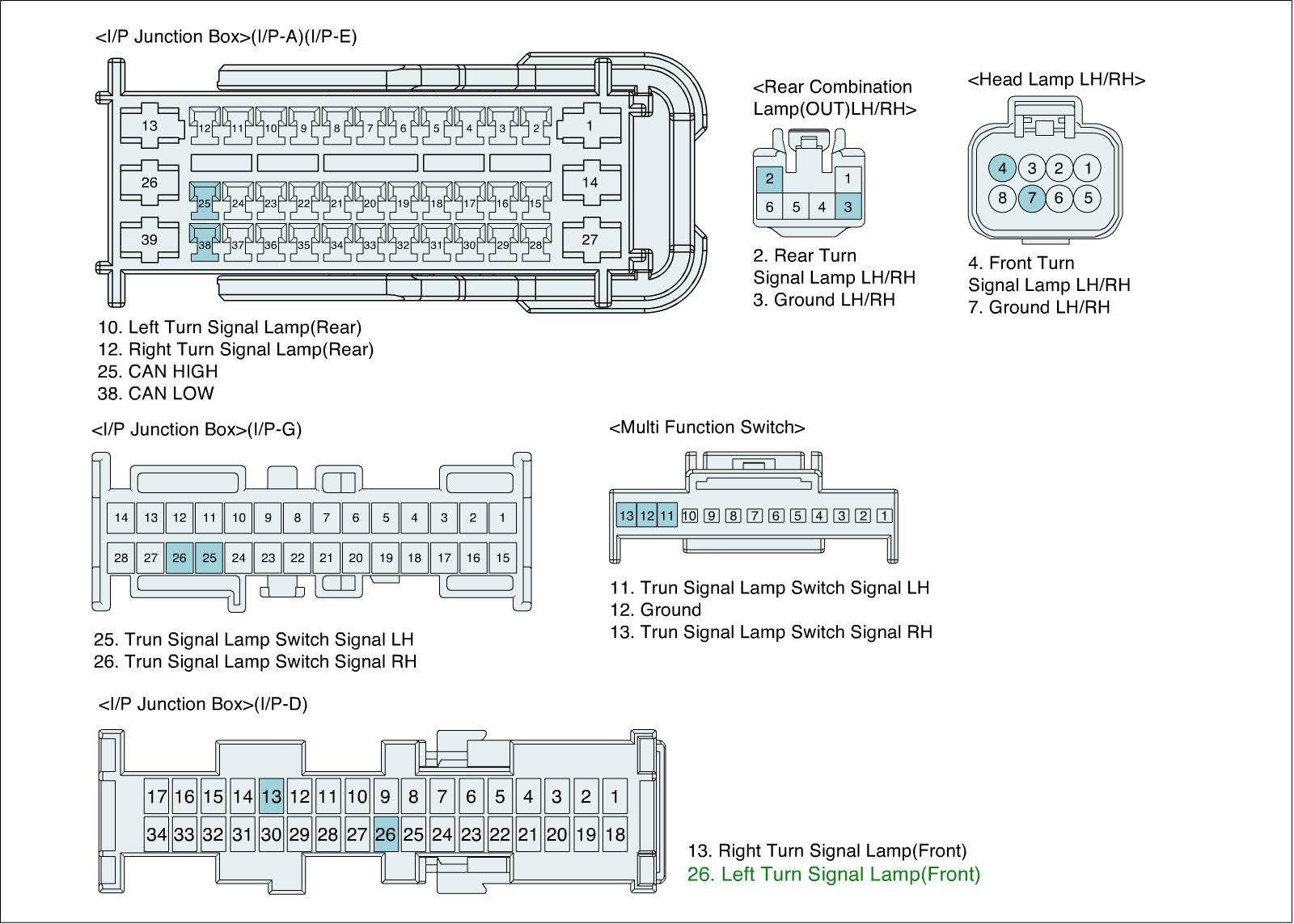 <I/P Junction Box>(I/P-A)(I/P-E)

13 12 11 10 9 8 7 6 5 4 3 2 1
26 25 24 23 22 21 20 19 18 17 16 15 14
39 38 37 36 35 34 33 32 31 30 29 28 27

10. Left Turn Signal Lamp(Rear)
12. Right Turn Signal Lamp(Rear)
25. CAN HIGH
38. CAN LOW

<Rear Combination Lamp(OUT)LH/RH>

2 1
6 5 4 3

2. Rear Turn Signal Lamp LH/RH
3. Ground LH/RH

<Head Lamp LH/RH>

4 3 2 1
8 7 6 5

4. Front Turn Signal Lamp LH/RH
7. Ground LH/RH

<I/P Junction Box>(I/P-G)

14 13 12 11 10 9 8 7 6 5 4 3 2 1
28 27 26 25 24 23 22 21 20 19 18 17 16 15

25. Trun Signal Lamp Switch Signal LH
26. Trun Signal Lamp Switch Signal RH

<Multi Function Switch>

13 12 11 10 9 8 7 6 5 4 3 2 1

11. Trun Signal Lamp Switch Signal LH
12. Ground
13. Trun Signal Lamp Switch Signal RH

<I/P Junction Box>(I/P-D)

17 16 15 14 13 12 11 10 9 8 7 6 5 4 3 2 1
34 33 32 31 30 29 28 27 26 25 24 23 22 21 20 19 18

13. Right Turn Signal Lamp(Front)
26. Left Turn Signal Lamp(Front)