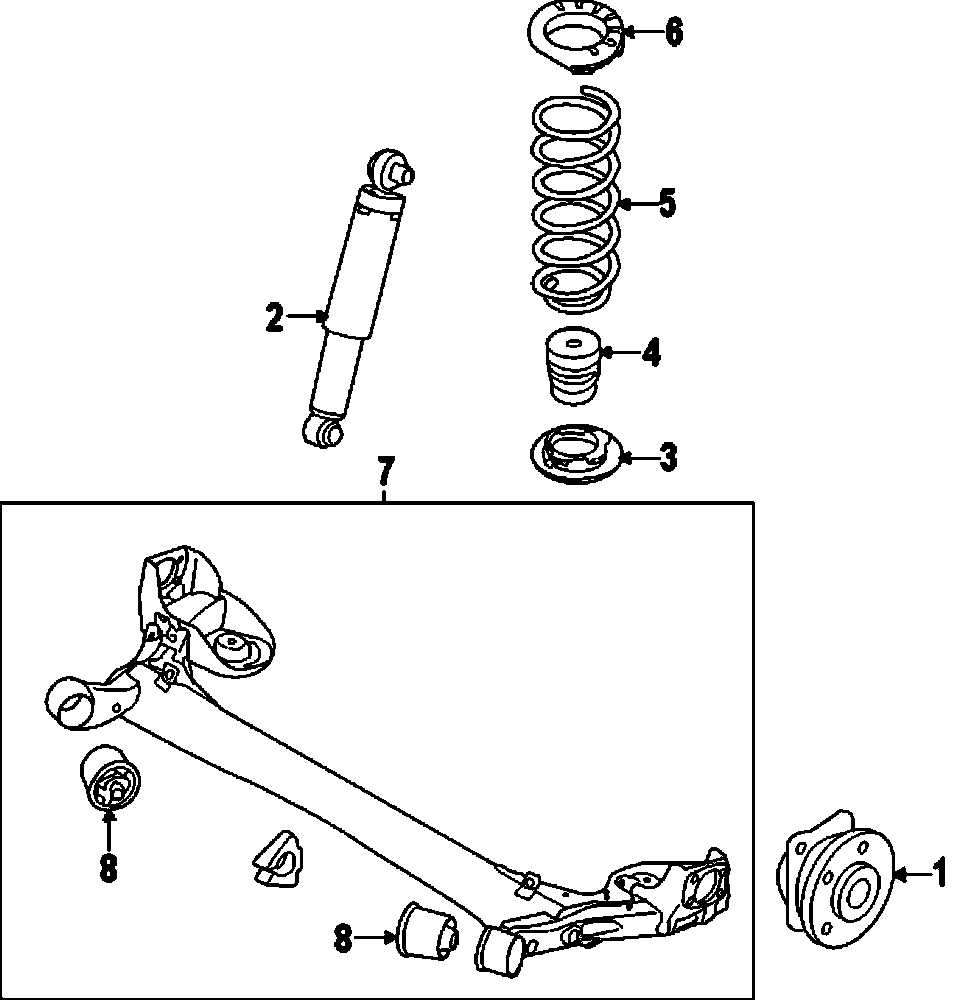 6
5
2
4
3
7
8
8
1