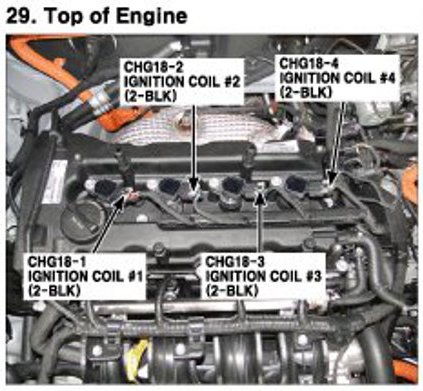 29. Top of Engine

CHG18-2
IGNITION COIL #2
(2-BLK)

CHG18-4
IGNITION COIL #4
(2-BLK)

CHG18-1
IGNITION COIL #1
(2-BLK)

CHG18-3
IGNITION COIL #3
(2-BLK)