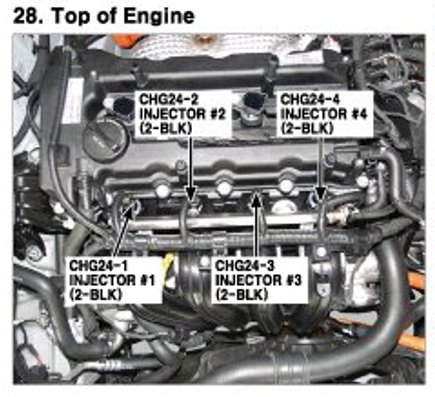 28. Top of Engine

CHG24-2
INJECTOR #2
(2-BLK)

CHG24-4
INJECTOR #4
(2-BLK)

CHG24-1
INJECTOR #1
(2-BLK)

CHG24-3
INJECTOR #3
(2-BLK)