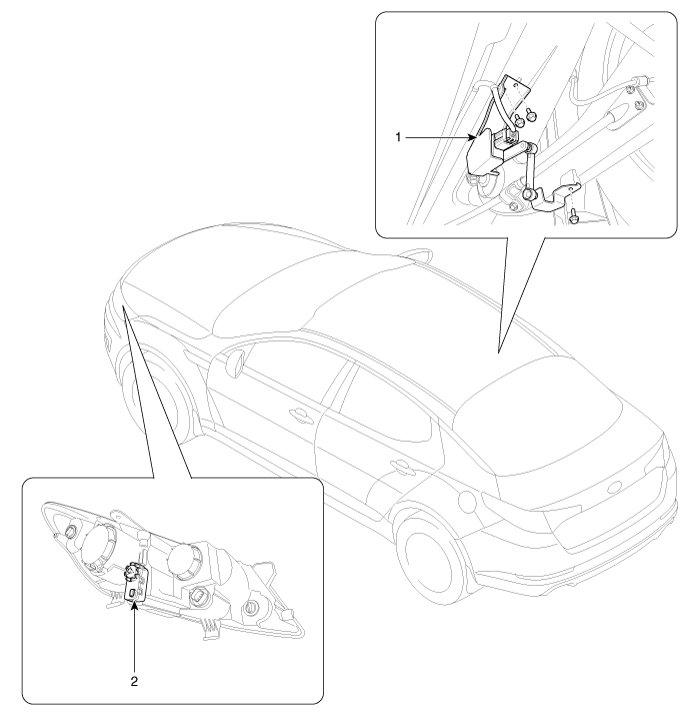 1

2