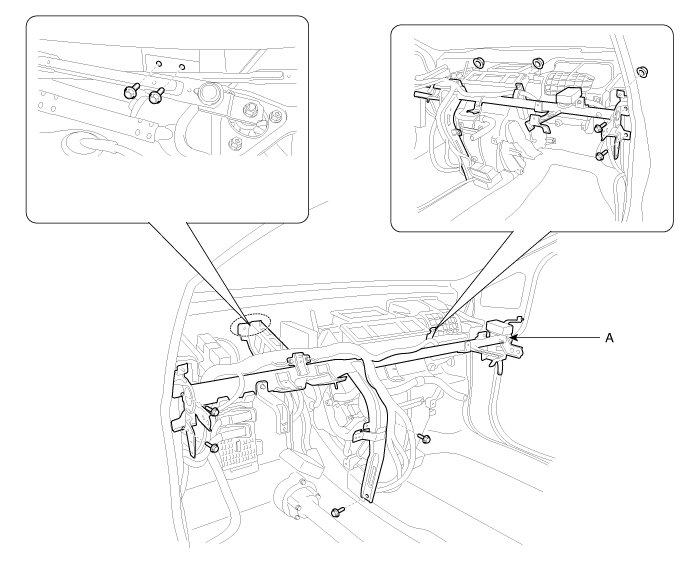 A