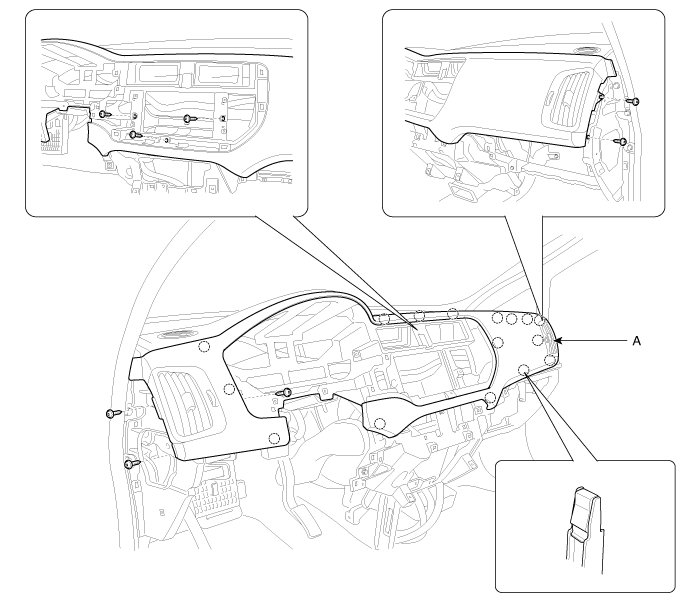 A