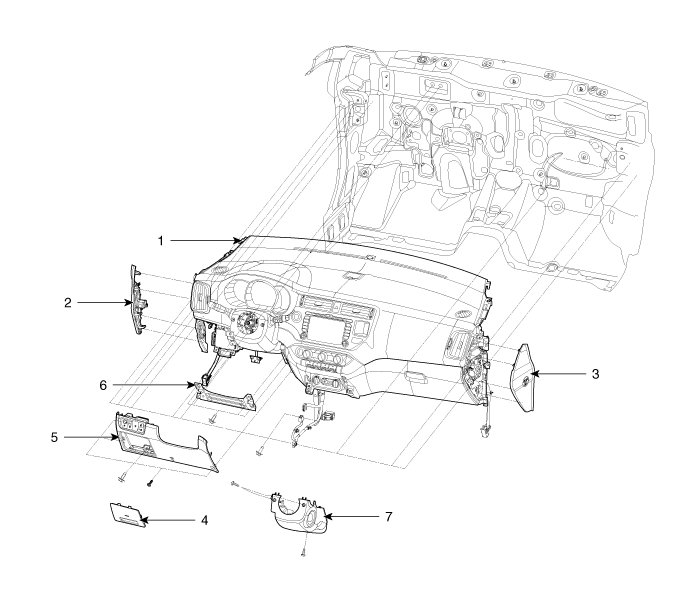 1
2
3
6
5
4
7