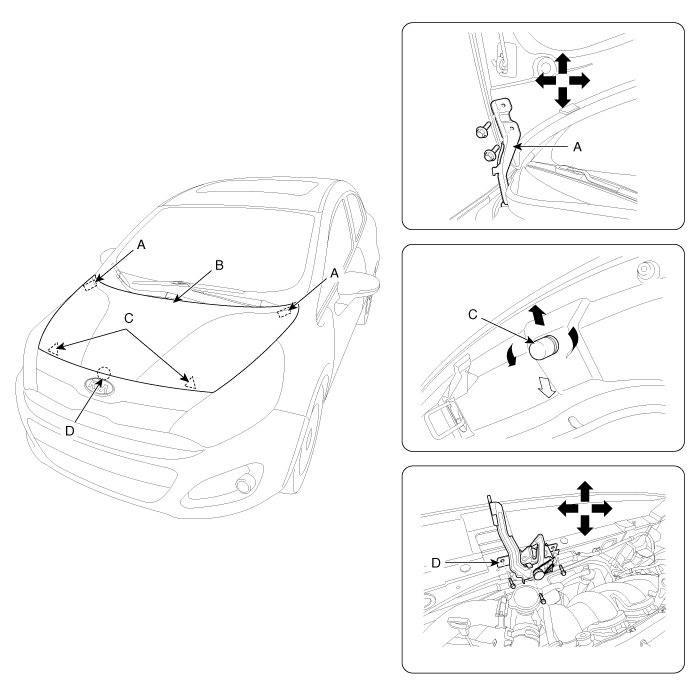 A
B
A
C
D
A
C
D