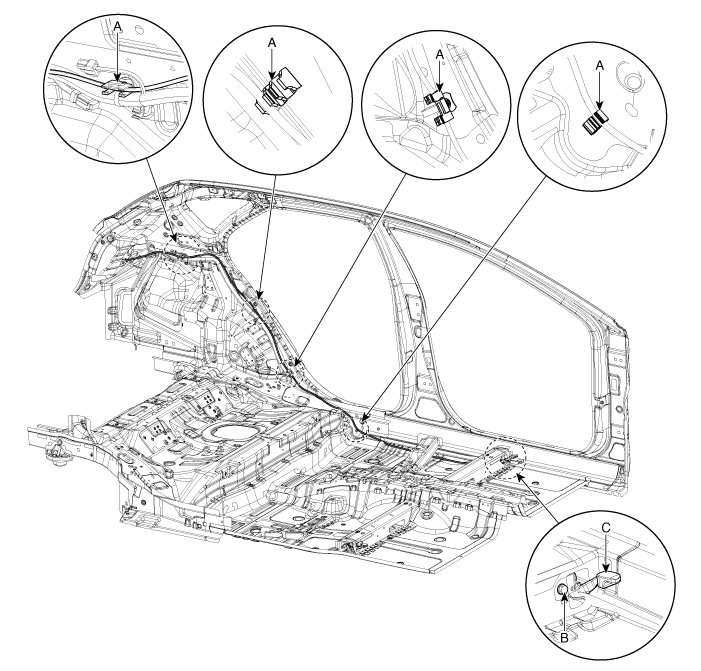 A

A

A

A

C

B