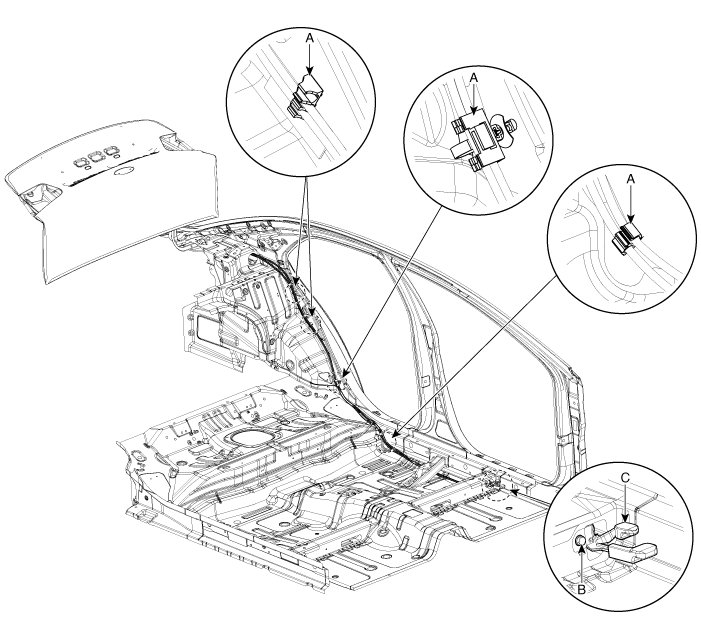 A

A

A

C

B