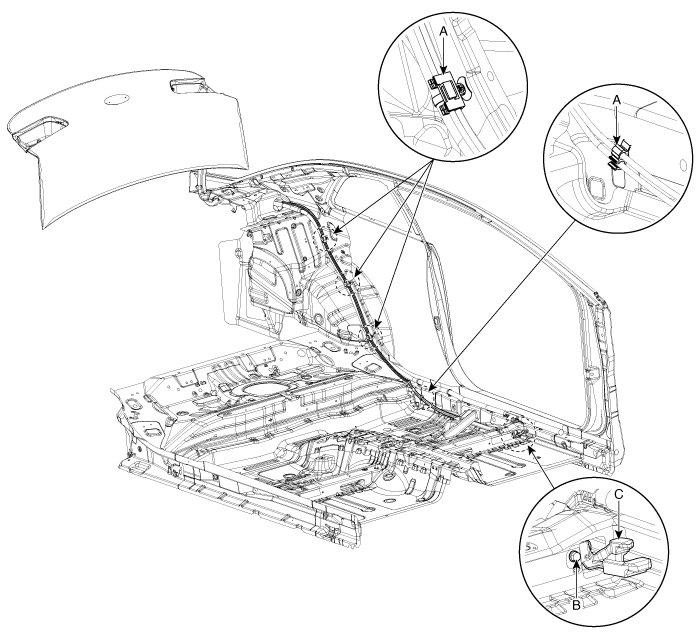 A
A
C
B