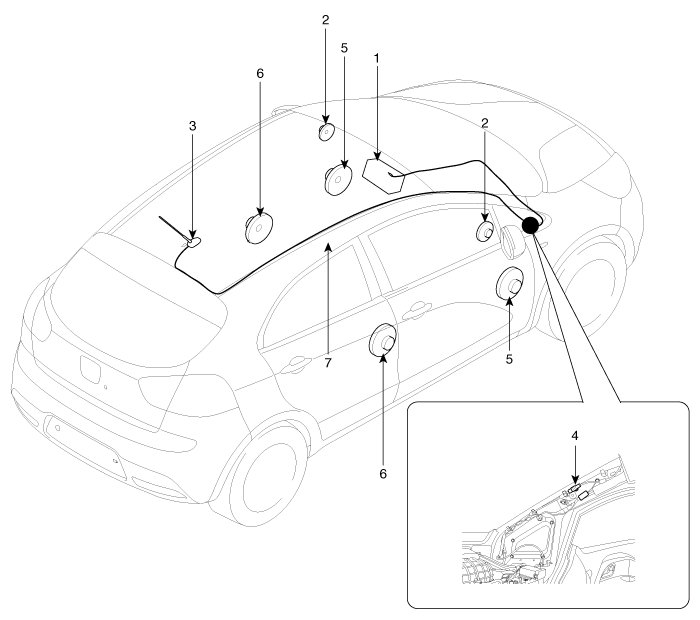 2
5
1
6
3
2
7
5
6
4