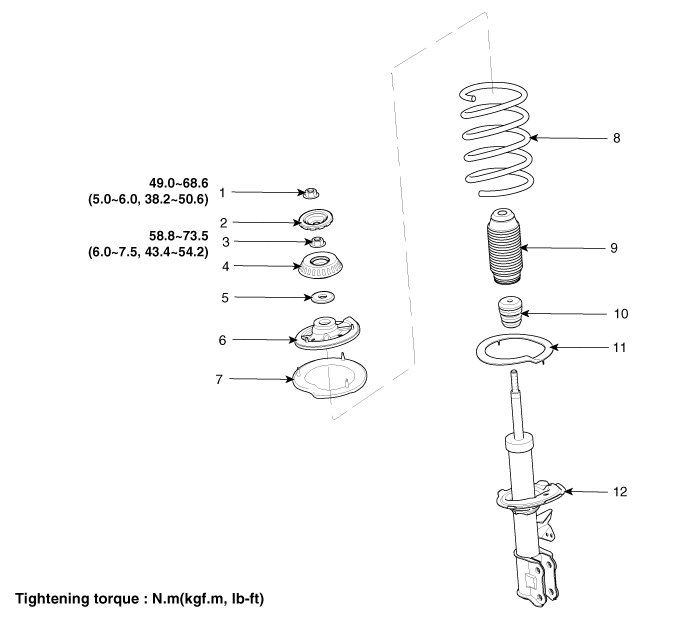 49.0~68.6
(5.0~6.0, 38.2~50.6)

1

2

58.8~73.5
(6.0~7.5, 43.4~54.2)

3

4

5

6

7

8

9

10

11

12

Tightening torque : N.m(kgf.m, lb-ft)