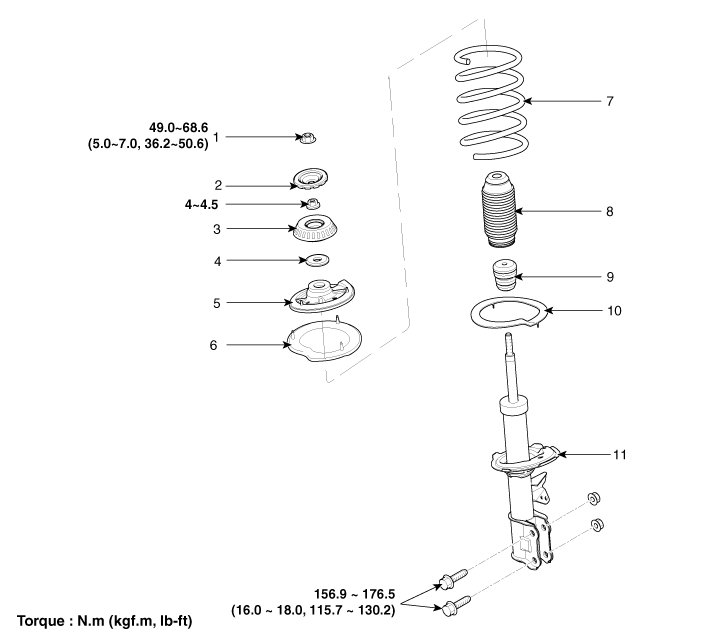 49.0~68.6
(5.0~7.0, 36.2~50.6) 1

2

4~4.5

3

4

5

6

7

8

9

10

11

156.9 ~ 176.5
(16.0 ~ 18.0, 115.7 ~ 130.2)

Torque : N.m (kgf.m, lb-ft)