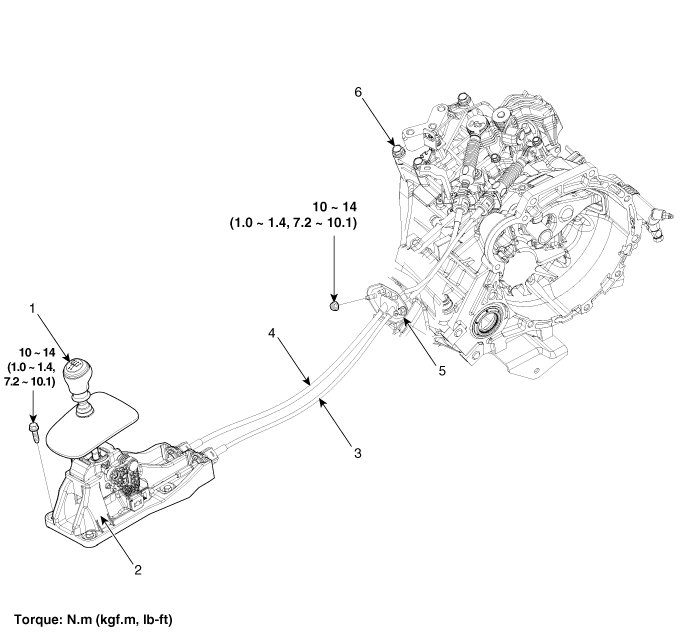 6

10 ~ 14
(1.0 ~ 1.4, 7.2 ~ 10.1)

1

10 ~ 14
(1.0 ~ 1.4,
7.2 ~ 10.1)

4

5

3

2

Torque: N.m (kgf.m, lb-ft)