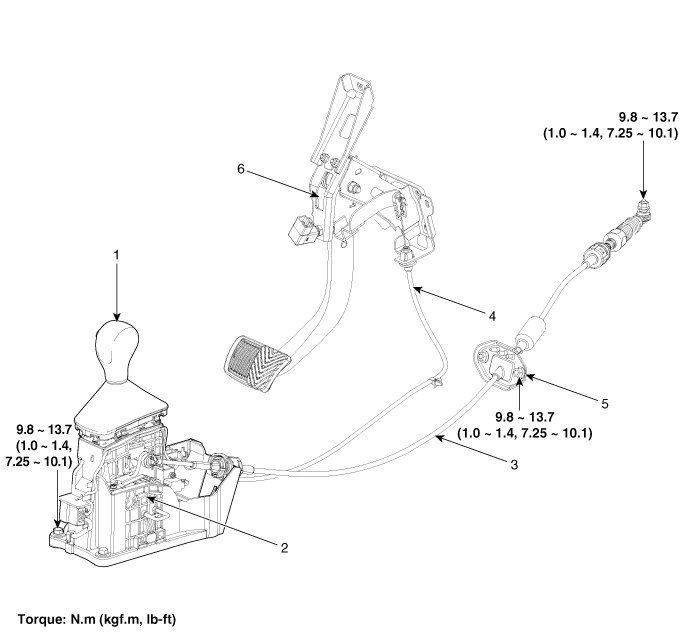 9.8 ~ 13.7
(1.0 ~ 1.4, 7.25 ~ 10.1)

6

1

4

5

9.8 ~ 13.7
(1.0 ~ 1.4, 7.25 ~ 10.1)

9.8 ~ 13.7
(1.0 ~ 1.4,
7.25 ~ 10.1)

3

2

Torque: N.m (kgf.m, lb-ft)