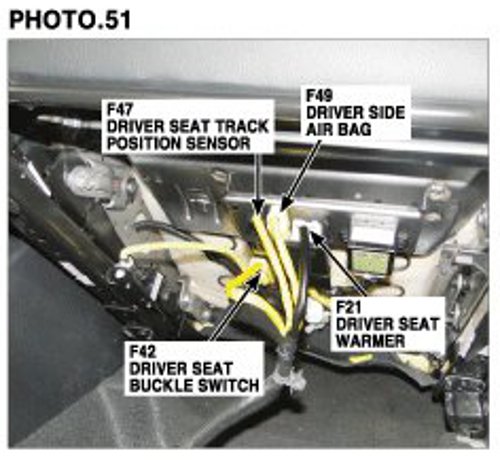 PHOTO.51

F47
DRIVER SEAT TRACK
POSITION SENSOR

F49
DRIVER SIDE
AIR BAG

F21
DRIVER SEAT
WARMER

F42
DRIVER SEAT
BUCKLE SWITCH