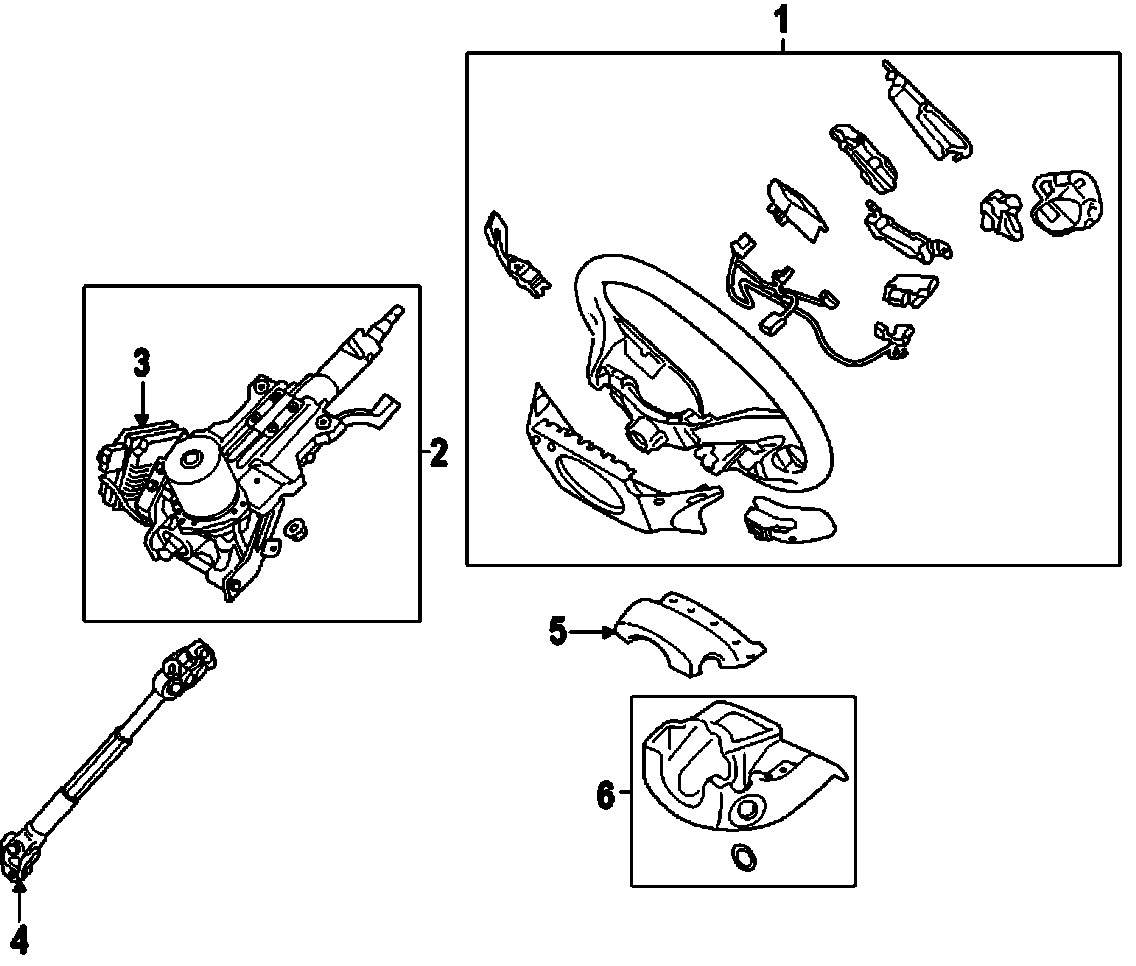 1

3

2

5

6

4