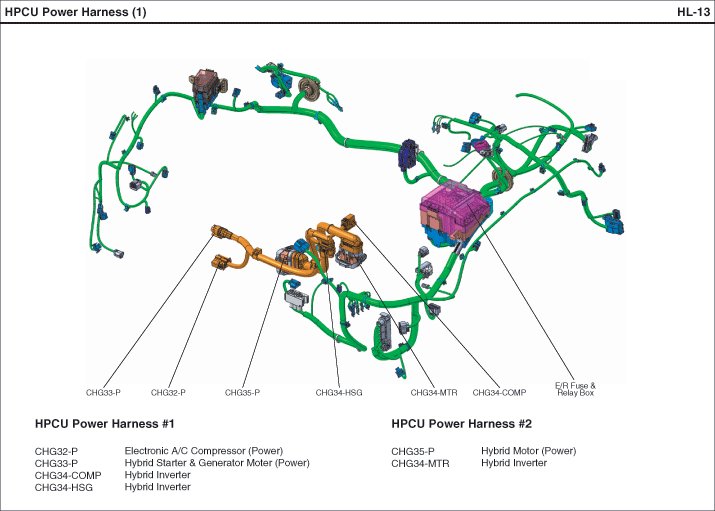 HPCU Power Harness (1)

HL-13

CHG33-P
CHG32-P
CHG35-P
CHG34-HSG
CHG34-MTR
CHG34-COMP
E/R Fuse & Relay Box

HPCU Power Harness #1

| | |
|---|---|
| CHG32-P | Electronic A/C Compressor (Power) |
| CHG33-P | Hybrid Starter & Generator Moter (Power) |
| CHG34-COMP | Hybrid Inverter |
| CHG34-HSG | Hybrid Inverter |

HPCU Power Harness #2

| | |
|---|---|
| CHG35-P | Hybrid Motor (Power) |
| CHG34-MTR | Hybrid Inverter |