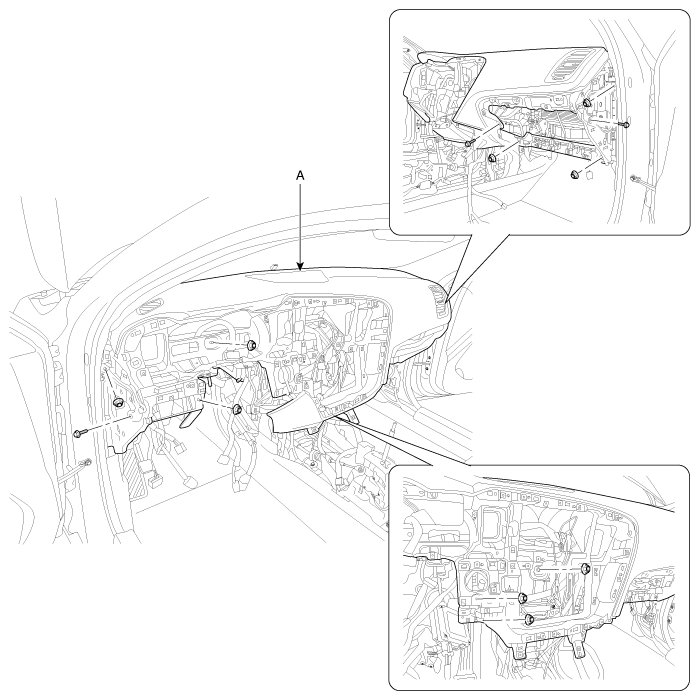 A