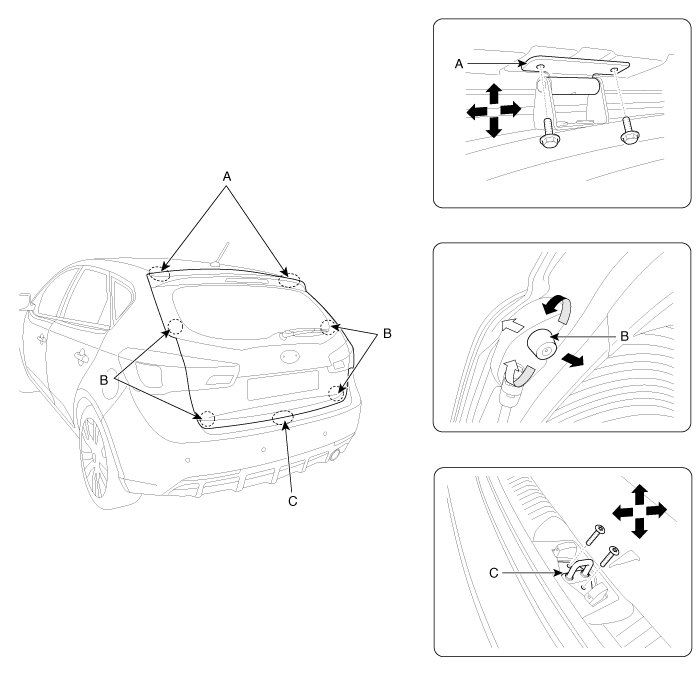 A

B

B

C

A

B

C