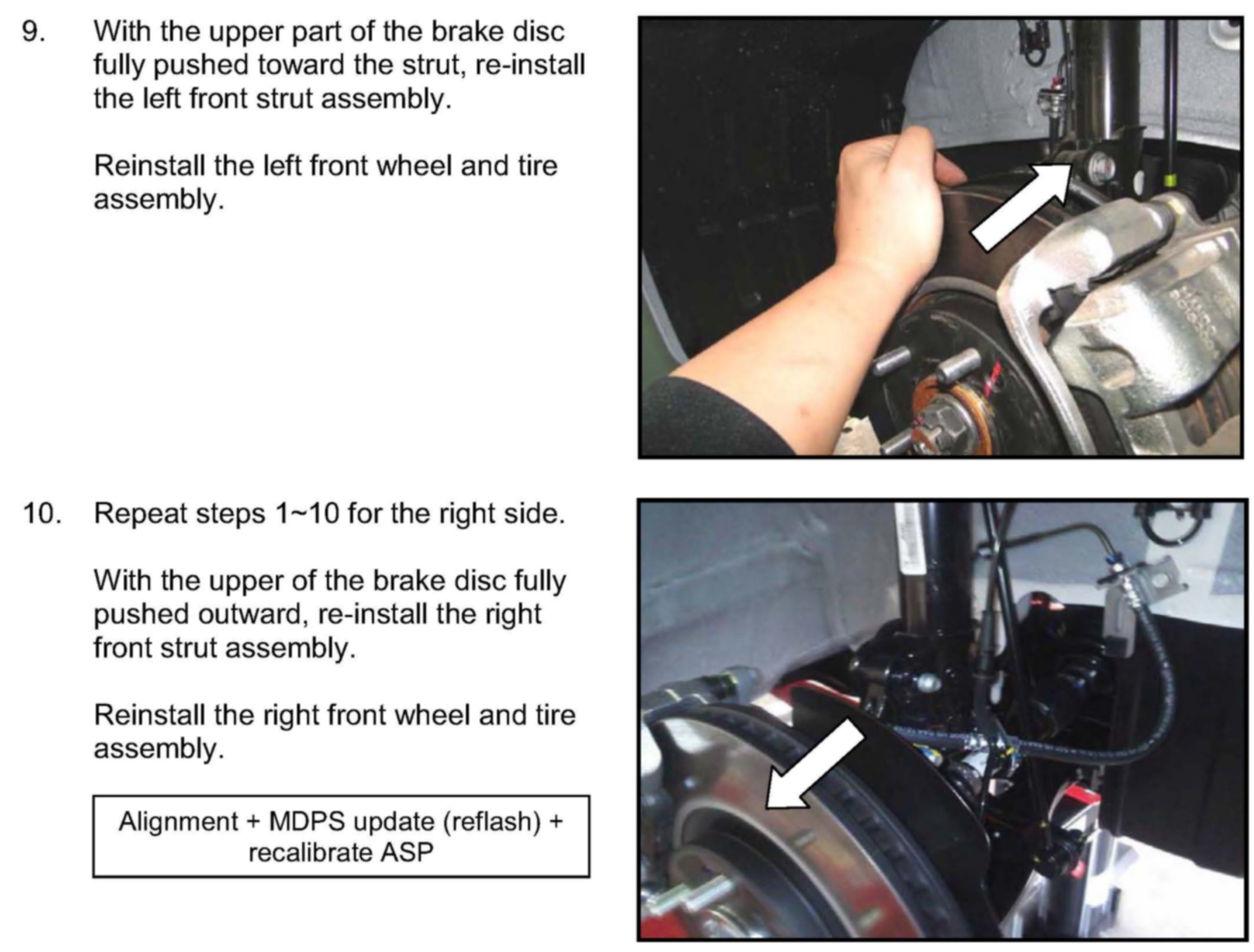 9. With the upper part of the brake disc fully pushed toward the strut, re-install the left front strut assembly.

Reinstall the left front wheel and tire assembly.

10. Repeat steps 1~10 for the right side.

With the upper of the brake disc fully pushed outward, re-install the right front strut assembly.

Reinstall the right front wheel and tire assembly.

Alignment + MDPS update (reflash) + recalibrate ASP