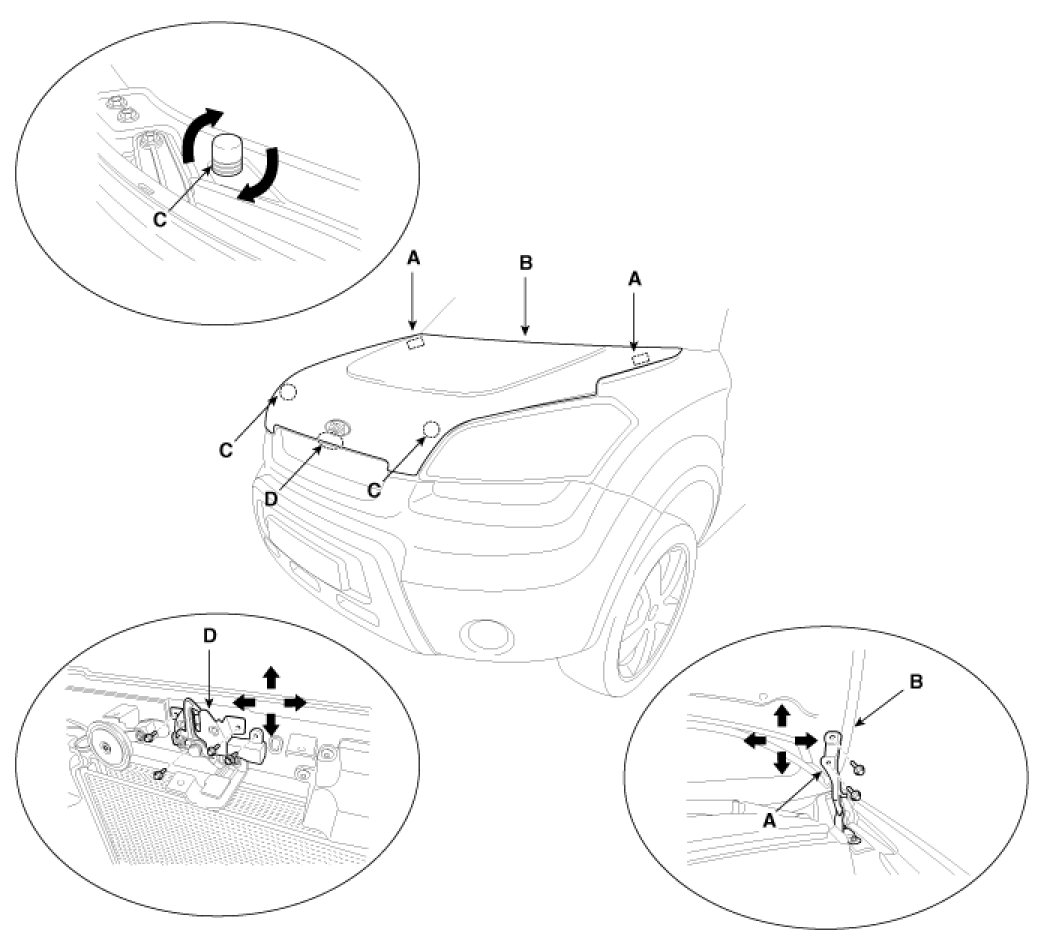 C

A
B
A

C
D
C

D

B
A