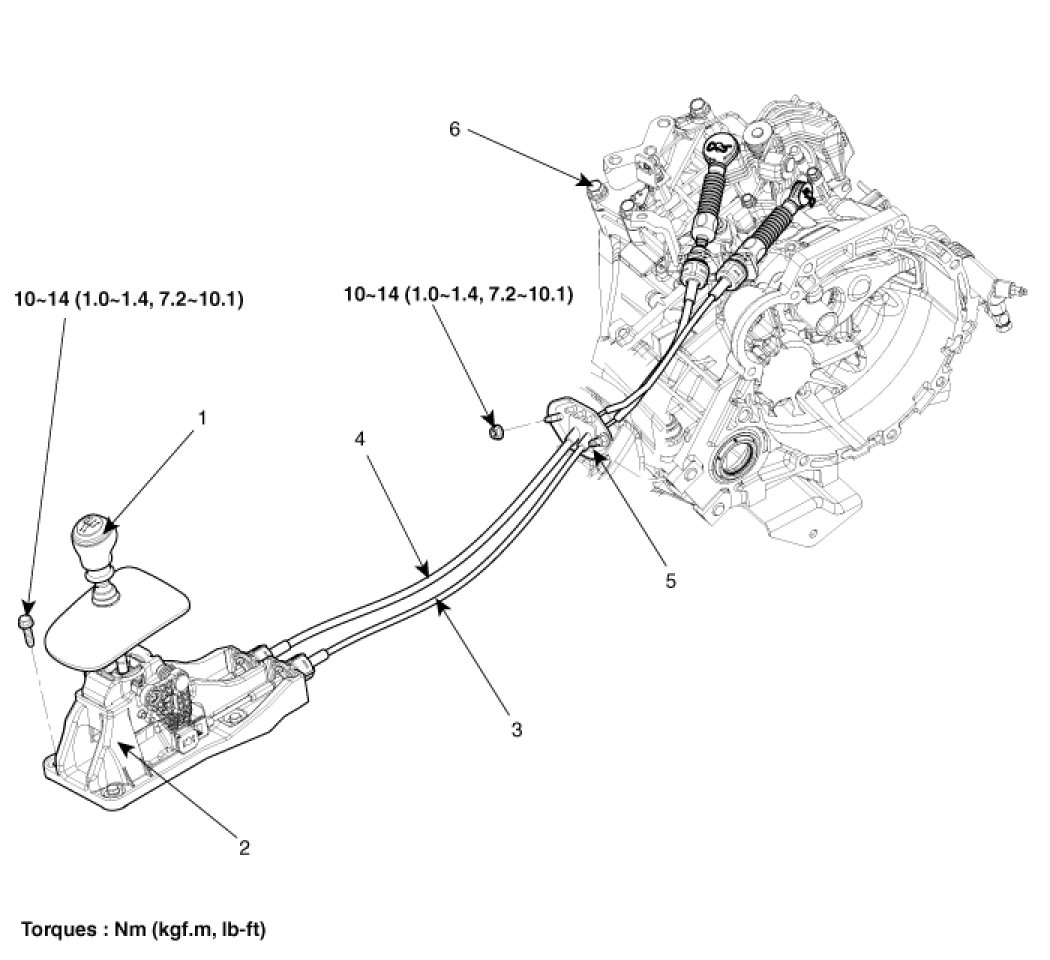 6

10~14 (1.0~1.4, 7.2~10.1)

10~14 (1.0~1.4, 7.2~10.1)

1

4

5

3

2

Torques : Nm (kgf.m, lb-ft)