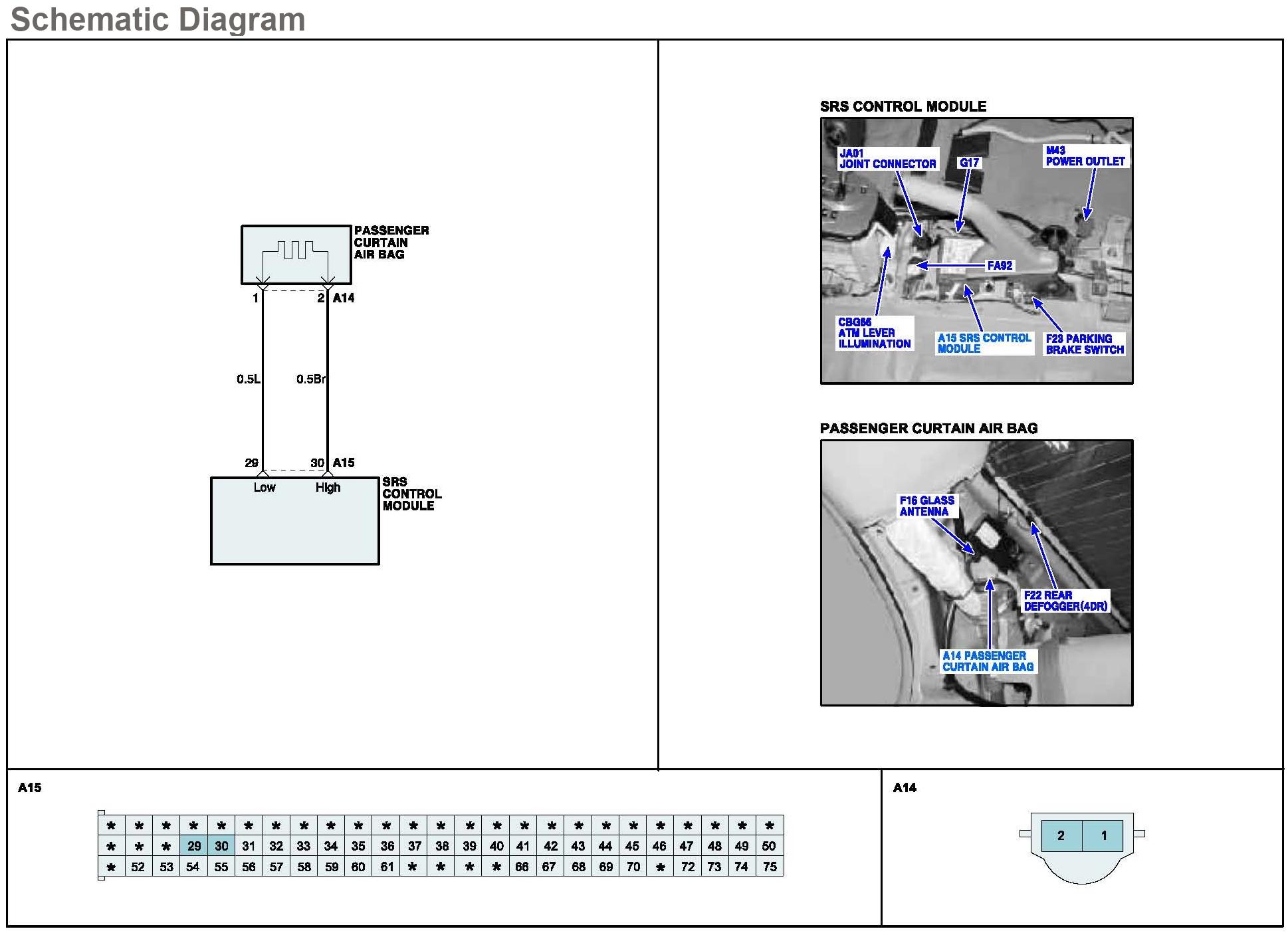 Schematic Diagram

PASSENGER CURTAIN AIR BAG

1 2 A14

0.5L 0.5Br

29 30 A15

Low High

SRS CONTROL MODULE

SRS CONTROL MODULE

JA01 JOINT CONNECTOR

G17

M43 POWER OUTLET

FA92

CBG66 ATM LEVER ILLUMINATION

A15 SRS CONTROL MODULE

F23 PARKING BRAKE SWITCH

PASSENGER CURTAIN AIR BAG

F16 GLASS ANTENNA

F22 REAR DEFOGGER(4DR)

A14 PASSENGER CURTAIN AIR BAG

A15

| * | * | * | * | * | * | * | * | * | * | * | * | * | * | * | * | * | * | * | * | * | * | * | * | * |
|---|---|---|---|---|---|---|---|---|---|---|---|---|---|---|---|---|---|---|---|---|---|---|---|---|
| * | * | * | 29 | 30 | 31 | 32 | 33 | 34 | 35 | 36 | 37 | 38 | 39 | 40 | 41 | 42 | 43 | 44 | 45 | 46 | 47 | 48 | 49 | 50 |
| * | 52 | 53 | 54 | 55 | 56 | 57 | 58 | 59 | 60 | 61 | * | * | * | * | 66 | 67 | 68 | 69 | 70 | * | 72 | 73 | 74 | 75 |

A14

| 2 | 1 |
|---|---|