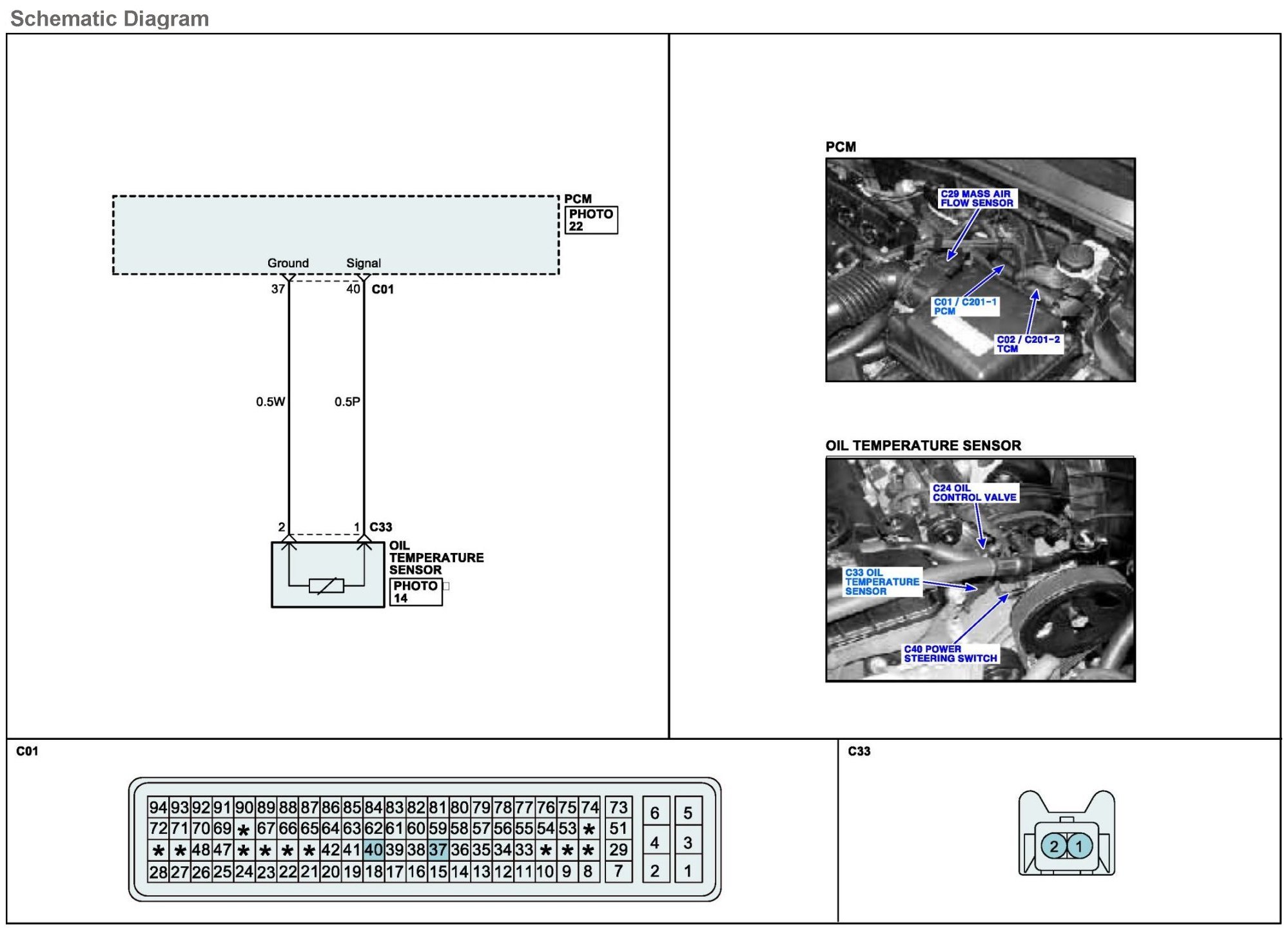 Schematic Diagram

PCM
PHOTO 22

Ground
Signal
37
40
C01

0.5W
0.5P

2
1
C33
OIL TEMPERATURE SENSOR
PHOTO 14

PCM

C29 MASS AIR FLOW SENSOR
C01 / C201-1 PCM
C02 / C201-2 TCM

OIL TEMPERATURE SENSOR

C24 OIL CONTROL VALVE
C33 OIL TEMPERATURE SENSOR
C40 POWER STEERING SWITCH

C01

| 94 | 93 | 92 | 91 | 90 | 89 | 88 | 87 | 86 | 85 | 84 | 83 | 82 | 81 | 80 | 79 | 78 | 77 | 76 | 75 | 74 | 73 | 6 | 5 |
|---|---|---|---|---|---|---|---|---|---|---|---|---|---|---|---|---|---|---|---|---|---|---|---|
| 72 | 71 | 70 | 69 | * | 67 | 66 | 65 | 64 | 63 | 62 | 61 | 60 | 59 | 58 | 57 | 56 | 55 | 54 | 53 | * | 51 | 4 | 3 |
| * | * | 48 | 47 | * | * | * | * | 42 | 41 | 40 | 39 | 38 | 37 | 36 | 35 | 34 | 33 | * | * | * | 29 | | |
| 28 | 27 | 26 | 25 | 24 | 23 | 22 | 21 | 20 | 19 | 18 | 17 | 16 | 15 | 14 | 13 | 12 | 11 | 10 | 9 | 8 | 7 | 2 | 1 |

C33

2 1