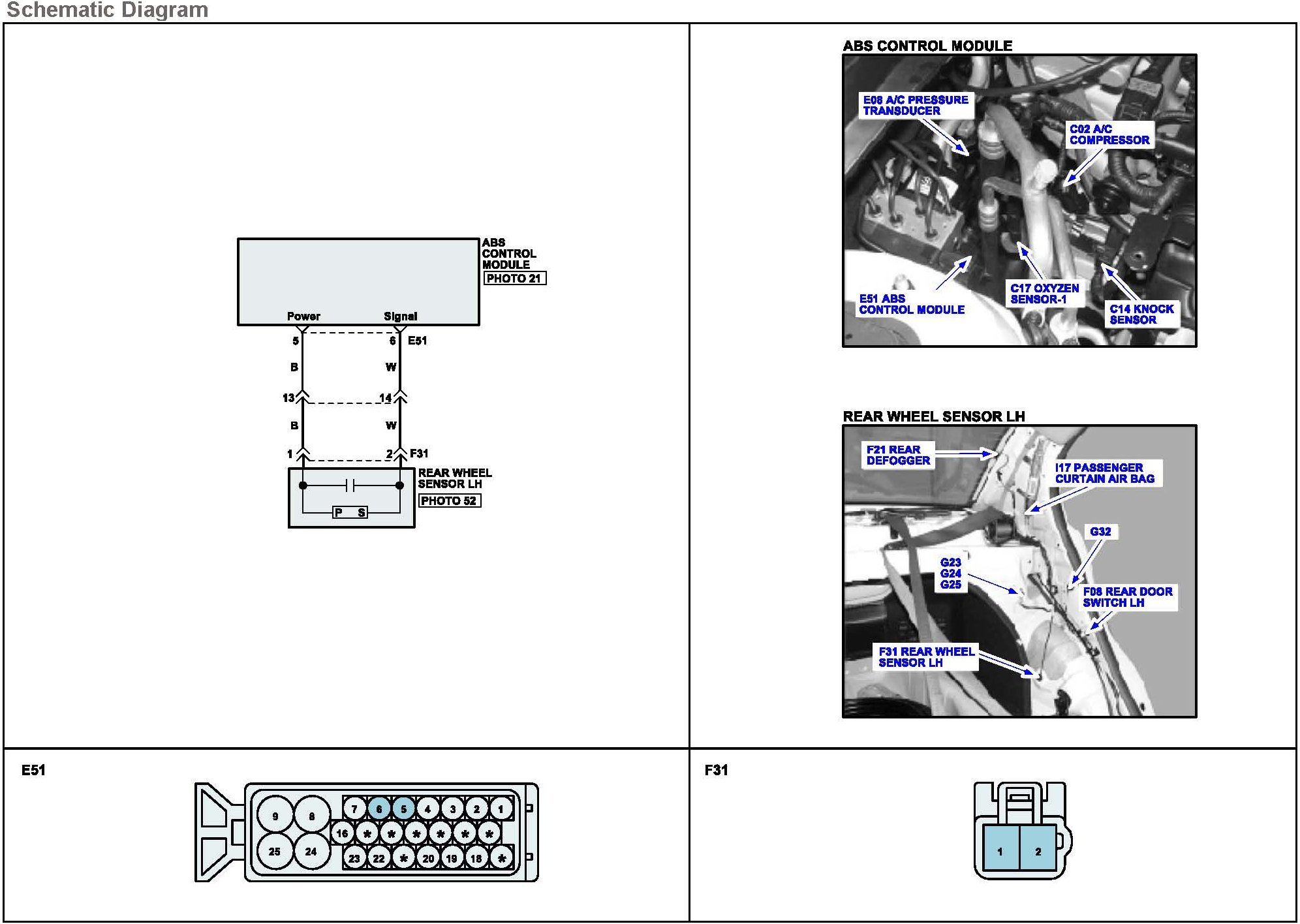 Schematic Diagram

ABS CONTROL MODULE
PHOTO 21

Power
Signal

5
6
E51

B
W

13
14

B
W

1
2
F31

REAR WHEEL SENSOR LH
PHOTO 52

P S

ABS CONTROL MODULE

E08 A/C PRESSURE TRANSDUCER
C02 A/C COMPRESSOR
E51 ABS CONTROL MODULE
C17 OXYZEN SENSOR-1
C14 KNOCK SENSOR

REAR WHEEL SENSOR LH

F21 REAR DEFOGGER
I17 PASSENGER CURTAIN AIR BAG
G32
G23
G24
G25
F08 REAR DOOR SWITCH LH
F31 REAR WHEEL SENSOR LH

E51

9 8 7 6 5 4 3 2 1
16 * * * * * *
25 24 23 22 * 20 19 18 *

F31

1 2