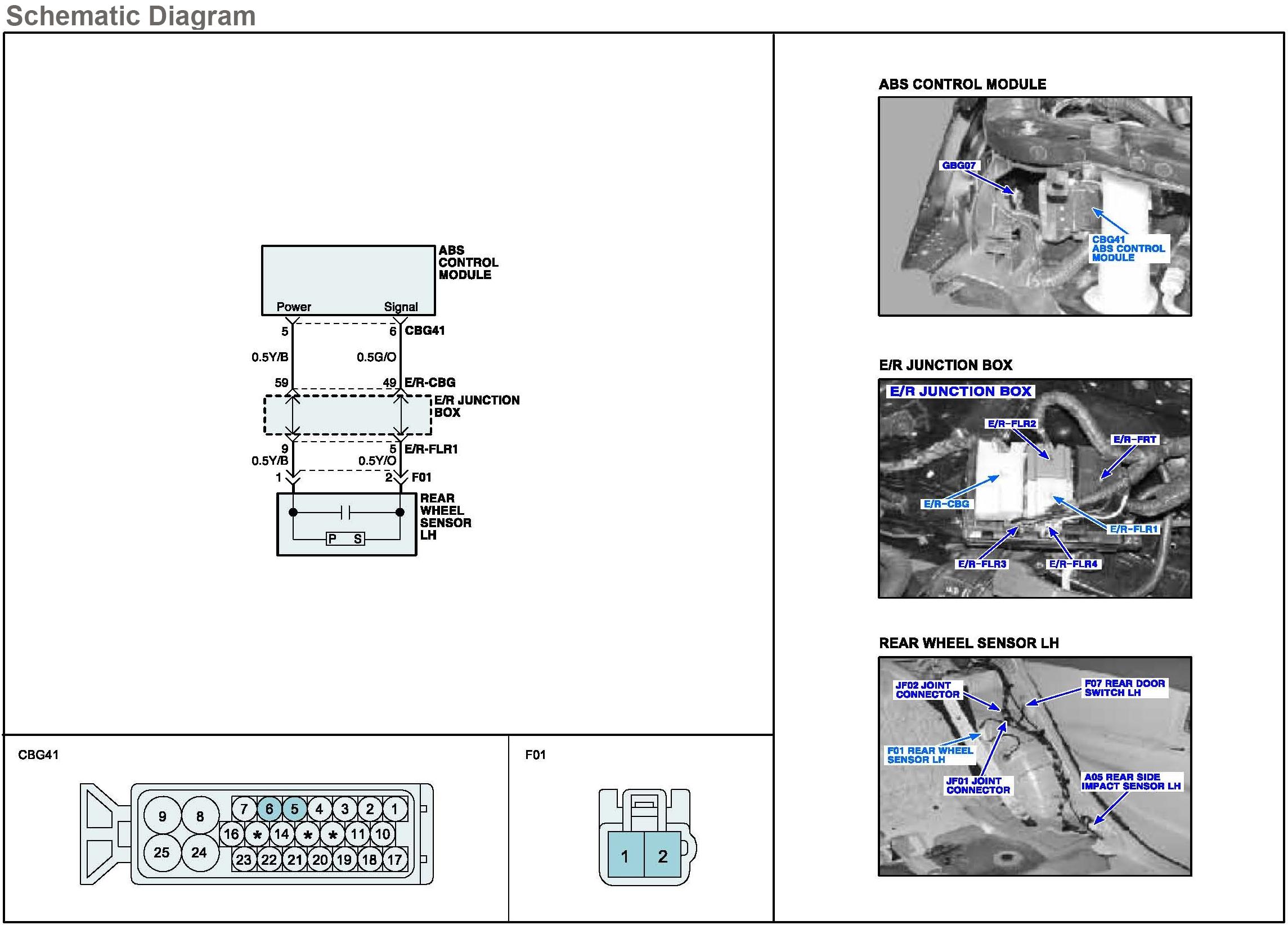 Schematic Diagram

ABS CONTROL MODULE

Power Signal

5 6 CBG41

0.5Y/B 0.5G/O

59 49 E/R-CBG

E/R JUNCTION BOX

9 5 E/R-FLR1

0.5Y/B 0.5Y/O

1 2 F01

REAR WHEEL SENSOR LH

P S

CBG41

9 8 7 6 5 4 3 2 1

16 * 14 * * 11 10

25 24 23 22 21 20 19 18 17

F01

1 2

ABS CONTROL MODULE

GBG07

CBG41 ABS CONTROL MODULE

E/R JUNCTION BOX

E/R JUNCTION BOX

E/R-FLR2

E/R-FRT

E/R-CBG

E/R-FLR1

E/R-FLR3

E/R-FLR4

REAR WHEEL SENSOR LH

JF02 JOINT CONNECTOR

F07 REAR DOOR SWITCH LH

F01 REAR WHEEL SENSOR LH

JF01 JOINT CONNECTOR

A05 REAR SIDE IMPACT SENSOR LH