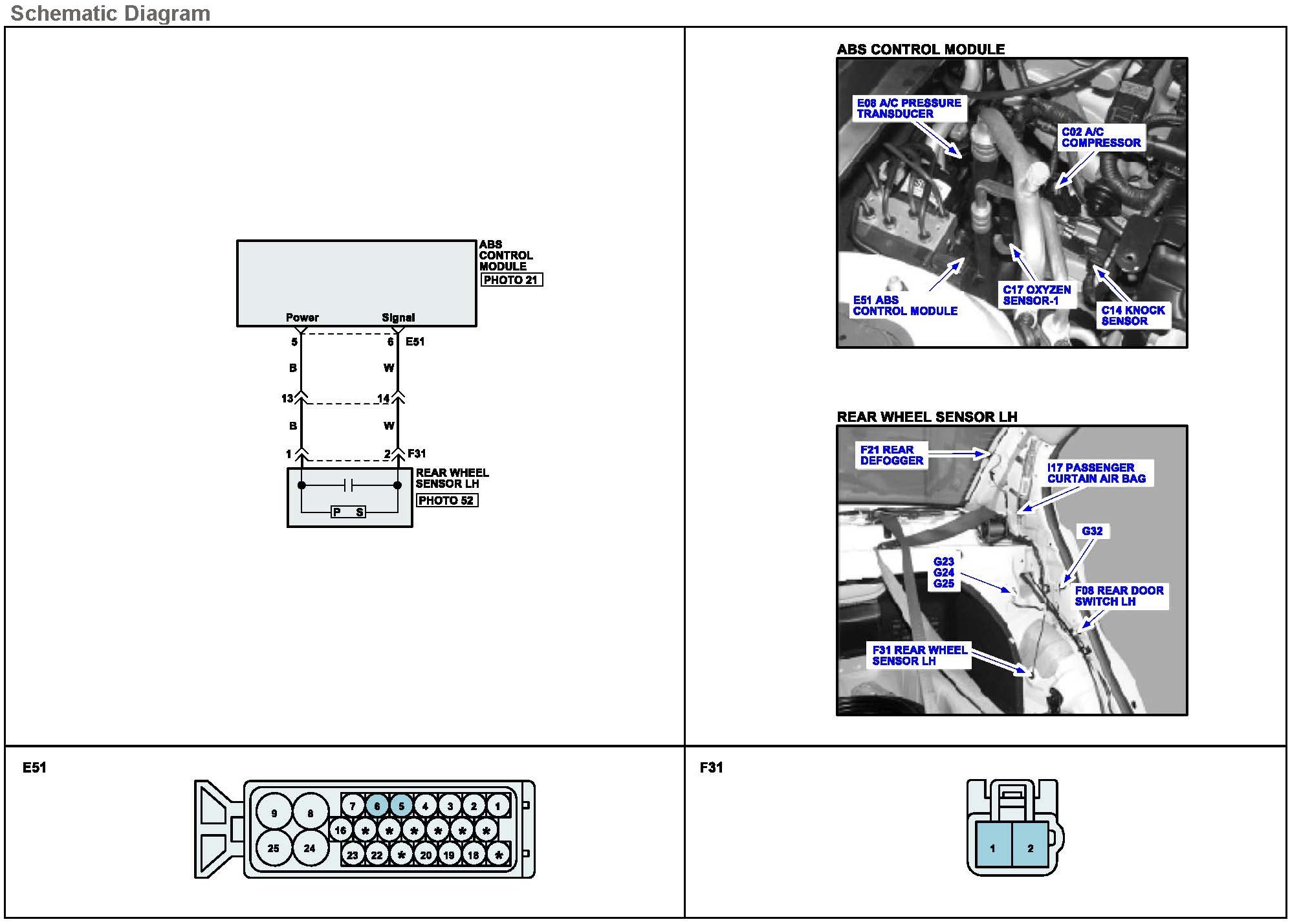 Schematic Diagram

ABS CONTROL MODULE
PHOTO 21

Power
Signal

5
6
E51

B
W

13
14

B
W

1
2
F31

REAR WHEEL SENSOR LH
PHOTO 52

P
S

ABS CONTROL MODULE

E08 A/C PRESSURE TRANSDUCER

C02 A/C COMPRESSOR

E51 ABS CONTROL MODULE

C17 OXYZEN SENSOR-1

C14 KNOCK SENSOR

REAR WHEEL SENSOR LH

F21 REAR DEFOGGER

I17 PASSENGER CURTAIN AIR BAG

G32

G23
G24
G25

F08 REAR DOOR SWITCH LH

F31 REAR WHEEL SENSOR LH

E51

9
8
7
6
5
4
3
2
1
16
*
*
*
*
*
*
25
24
23
22
*
20
19
18
*

F31

1
2