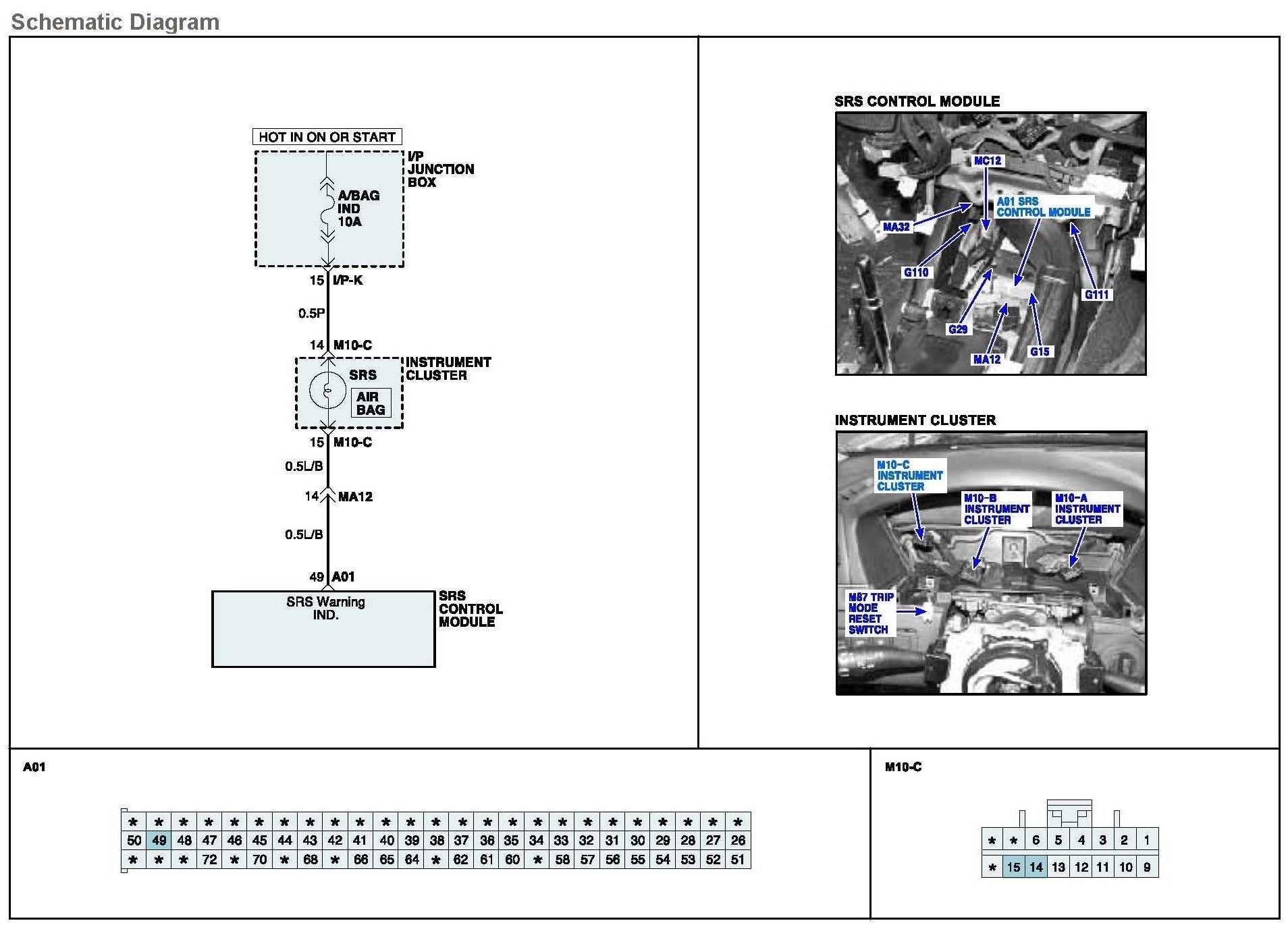 Schematic Diagram

HOT IN ON OR START

I/P JUNCTION BOX

A/BAG IND 10A

15 I/P-K

0.5P

14 M10-C

INSTRUMENT CLUSTER

SRS

AIR BAG

15 M10-C

0.5L/B

14 MA12

0.5L/B

49 A01

SRS Warning IND.

SRS CONTROL MODULE

SRS CONTROL MODULE

MC12

A01 SRS CONTROL MODULE

MA32

G110

G111

G29

MA12

G15

INSTRUMENT CLUSTER

M10-C INSTRUMENT CLUSTER

M10-B INSTRUMENT CLUSTER

M10-A INSTRUMENT CLUSTER

M87 TRIP MODE RESET SWITCH

A01

| * | * | * | * | * | * | * | * | * | * | * | * | * | * | * | * | * | * | * | * | * | * | * | * | * |
|---|---|---|---|---|---|---|---|---|---|---|---|---|---|---|---|---|---|---|---|---|---|---|---|---|
| 50 | 49 | 48 | 47 | 46 | 45 | 44 | 43 | 42 | 41 | 40 | 39 | 38 | 37 | 36 | 35 | 34 | 33 | 32 | 31 | 30 | 29 | 28 | 27 | 26 |
| * | * | * | 72 | * | 70 | * | 68 | * | 66 | 65 | 64 | * | 62 | 61 | 60 | * | 58 | 57 | 56 | 55 | 54 | 53 | 52 | 51 |

M10-C

| * | * | 6 | 5 | 4 | 3 | 2 | 1 |
|---|---|---|---|---|---|---|---|
| * | 15 | 14 | 13 | 12 | 11 | 10 | 9 |