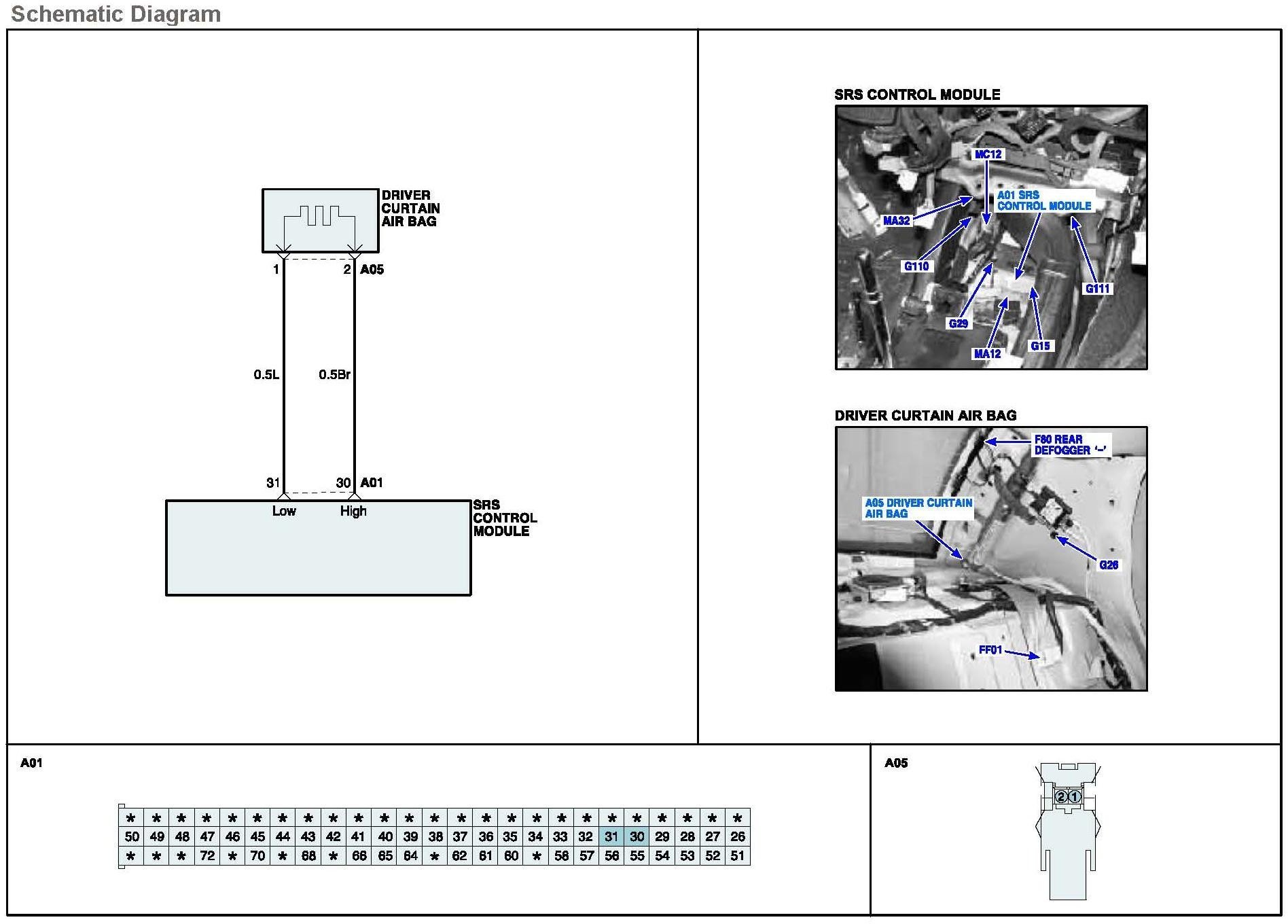 Schematic Diagram

DRIVER CURTAIN AIR BAG

1

2 A05

0.5L

0.5Br

31

30 A01

Low

High

SRS CONTROL MODULE

SRS CONTROL MODULE

MC12

A01 SRS CONTROL MODULE

MA32

G110

G111

G29

MA12

G15

DRIVER CURTAIN AIR BAG

F80 REAR DEFOGGER '–'

A05 DRIVER CURTAIN AIR BAG

G26

FF01

A01

| * | * | * | * | * | * | * | * | * | * | * | * | * | * | * | * | * | * | * | * | * | * | * | * | * |
|---|---|---|---|---|---|---|---|---|---|---|---|---|---|---|---|---|---|---|---|---|---|---|---|---|
| 50 | 49 | 48 | 47 | 46 | 45 | 44 | 43 | 42 | 41 | 40 | 39 | 38 | 37 | 36 | 35 | 34 | 33 | 32 | 31 | 30 | 29 | 28 | 27 | 26 |
| * | * | * | 72 | * | 70 | * | 68 | * | 66 | 65 | 64 | * | 62 | 61 | 60 | * | 58 | 57 | 56 | 55 | 54 | 53 | 52 | 51 |

A05

2 1