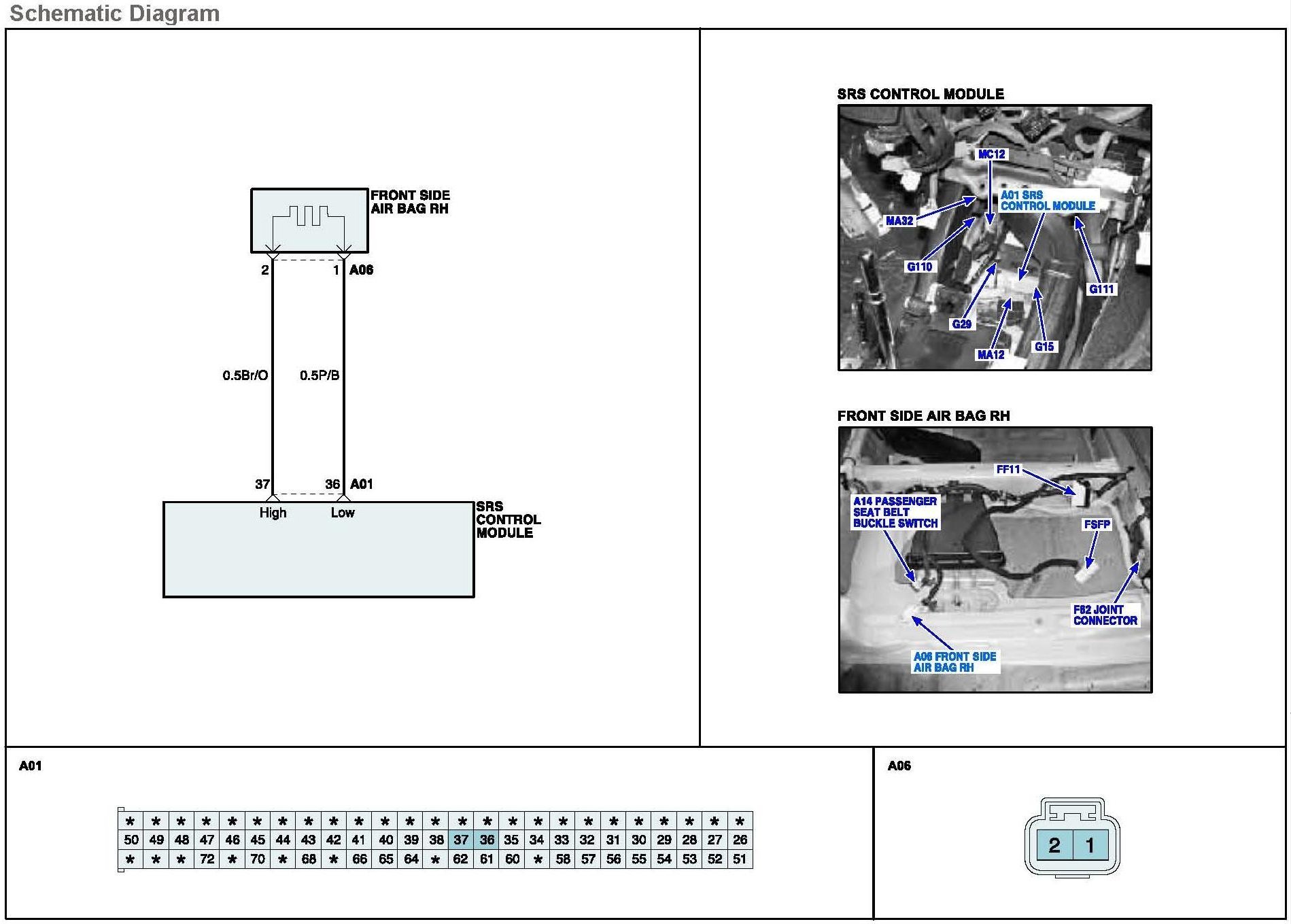 Schematic Diagram

FRONT SIDE AIR BAG RH

2

1

A06

0.5Br/O

0.5P/B

37

36

A01

High

Low

SRS CONTROL MODULE

SRS CONTROL MODULE

MC12

A01 SRS CONTROL MODULE

MA32

G110

G111

G29

MA12

G15

FRONT SIDE AIR BAG RH

FF11

A14 PASSENGER SEAT BELT BUCKLE SWITCH

FSFP

F82 JOINT CONNECTOR

A06 FRONT SIDE AIR BAG RH

A01

| * | * | * | * | * | * | * | * | * | * | * | * | * | * | * | * | * | * | * | * | * | * | * | * | * |
|---|---|---|---|---|---|---|---|---|---|---|---|---|---|---|---|---|---|---|---|---|---|---|---|---|
| 50 | 49 | 48 | 47 | 46 | 45 | 44 | 43 | 42 | 41 | 40 | 39 | 38 | 37 | 36 | 35 | 34 | 33 | 32 | 31 | 30 | 29 | 28 | 27 | 26 |
| * | * | * | 72 | * | 70 | * | 68 | * | 66 | 65 | 64 | * | 62 | 61 | 60 | * | 58 | 57 | 56 | 55 | 54 | 53 | 52 | 51 |

A06

2 1