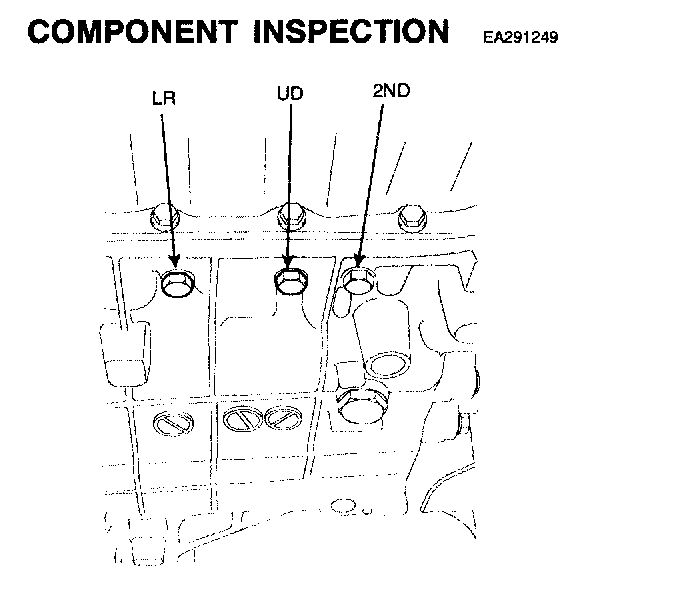 COMPONENT INSPECTION EA291249

LR
UD
2ND