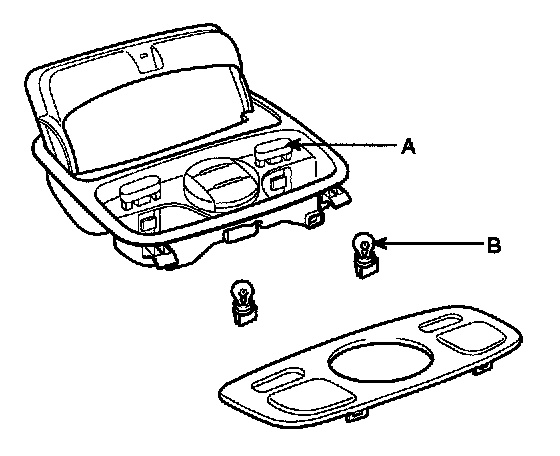 A
B